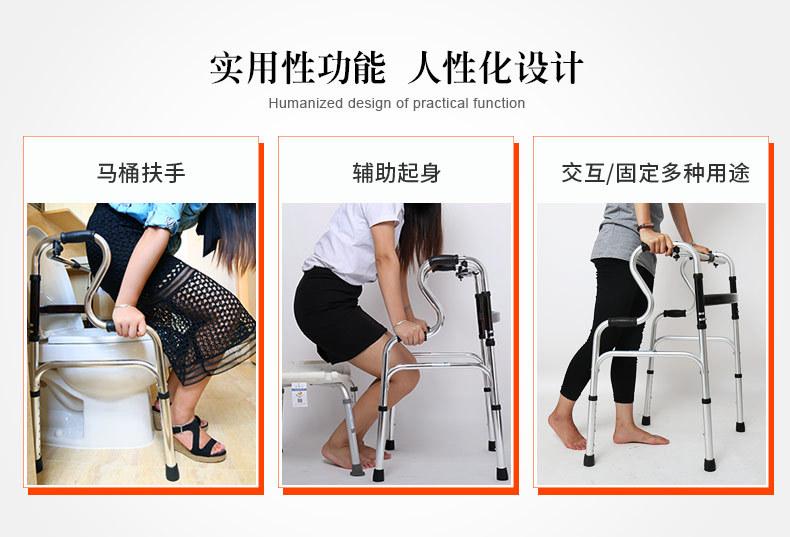 实用性功能 人性化设计

Humanized design of practical function

马桶扶手

辅助起身

交互/固定多种用途