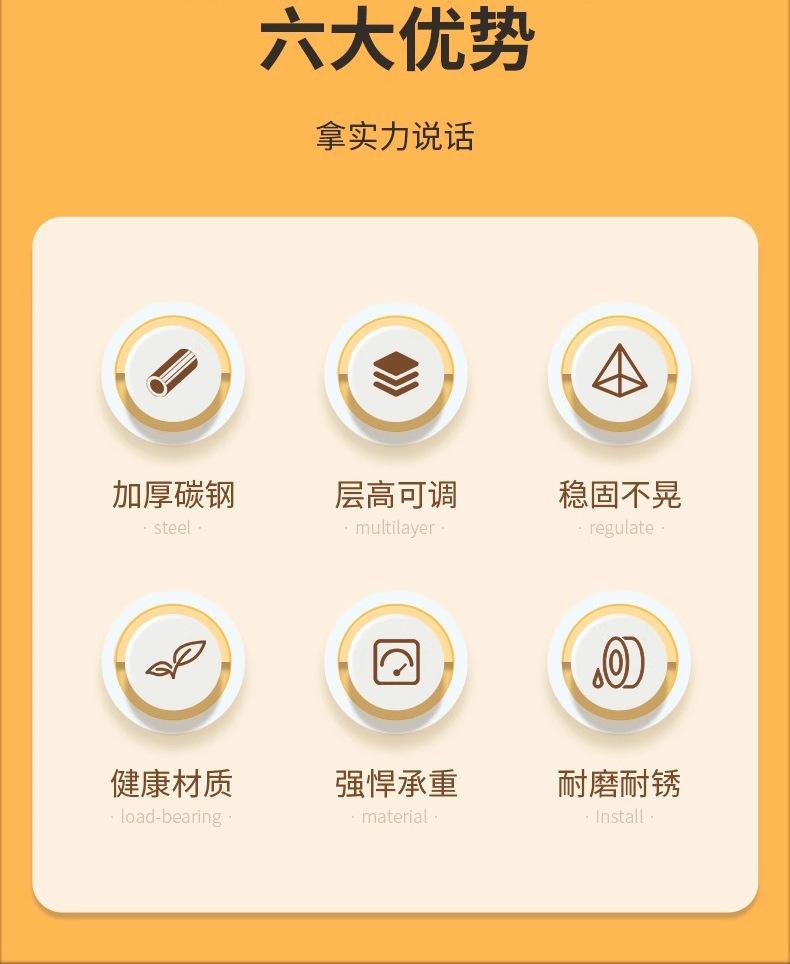 六大优势

拿实力说话

加厚碳钢
· steel ·

层高可调
· multilayer ·

稳固不晃
· regulate ·

健康材质
· load-bearing ·

强悍承重
· material ·

耐磨耐锈
· Install ·