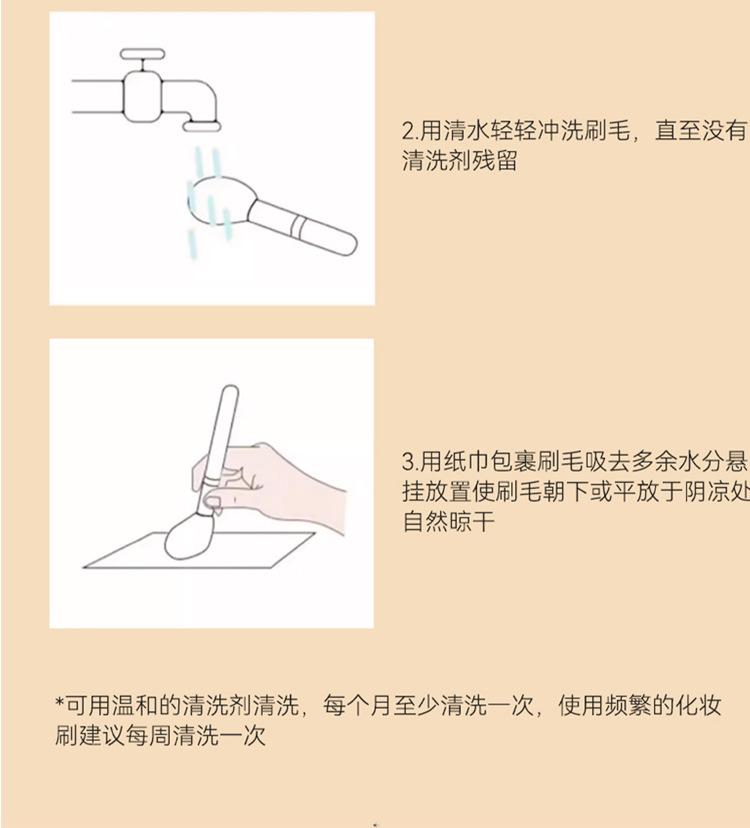 2.用清水轻轻冲洗刷毛，直至没有清洗剂残留

3.用纸巾包裹刷毛吸去多余水分悬挂放置使刷毛朝下或平放于阴凉处自然晾干

*可用温和的清洗剂清洗，每个月至少清洗一次，使用频繁的化妆刷建议每周清洗一次