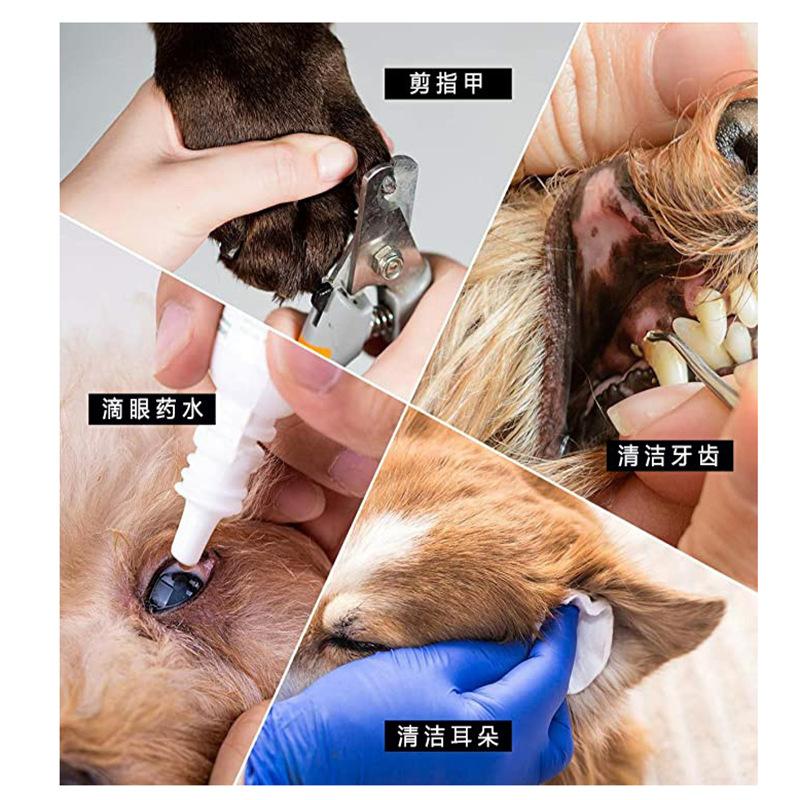 剪指甲

滴眼药水

清洁牙齿

清洁耳朵