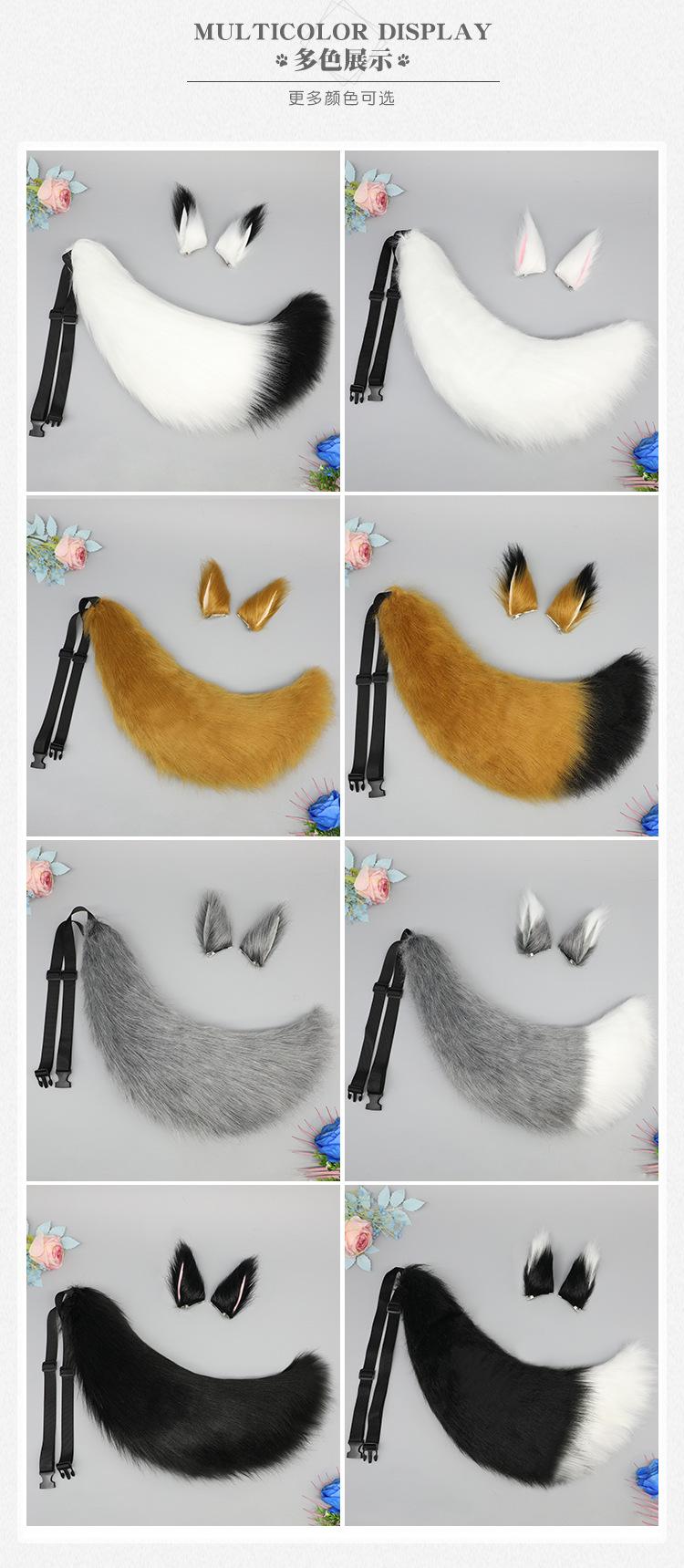 MULTICOLOR DISPLAY
多色展示

更多颜色可选