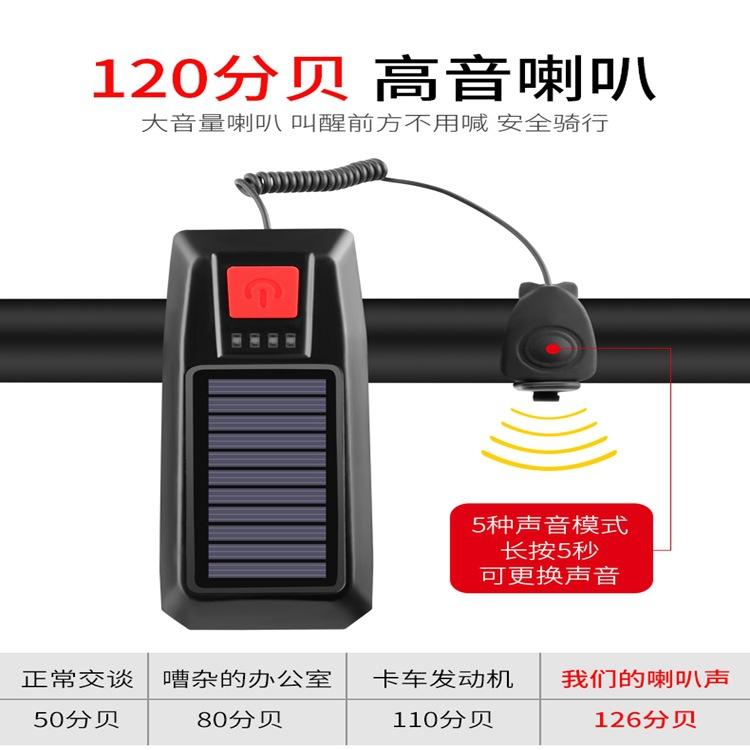 120分贝 高音喇叭
大音量喇叭 叫醒前方不用喊 安全骑行

5种声音模式
长按5秒
可更换声音

| 正常交谈 | 嘈杂的办公室 | 卡车发动机 | 我们的喇叭声 |
|---|---|---|---|
| 50分贝 | 80分贝 | 110分贝 | 126分贝 |