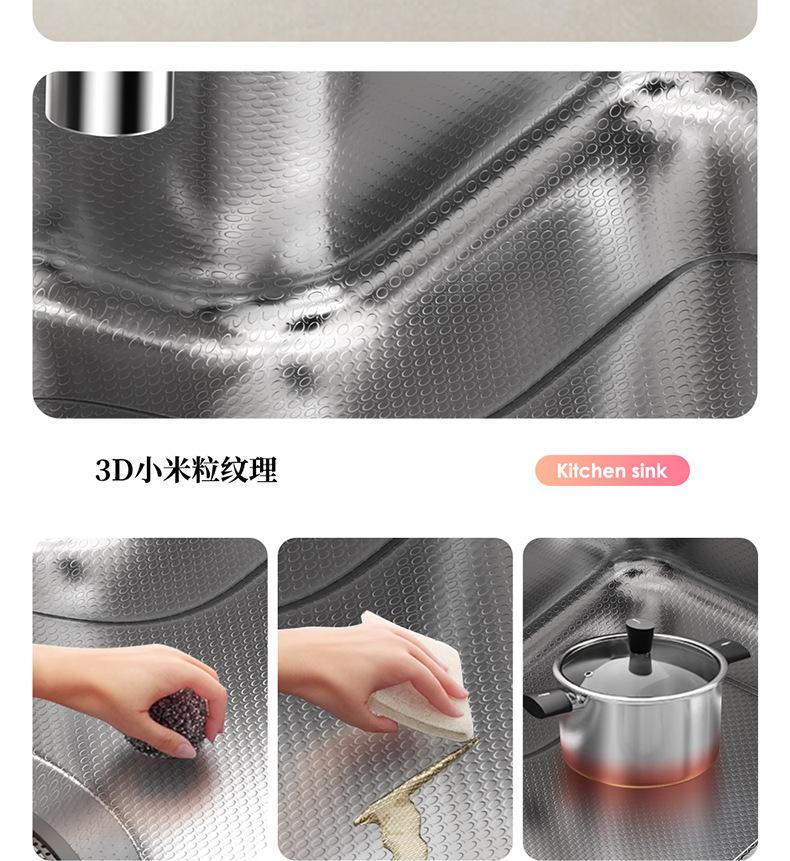 3D小米粒纹理

Kitchen sink