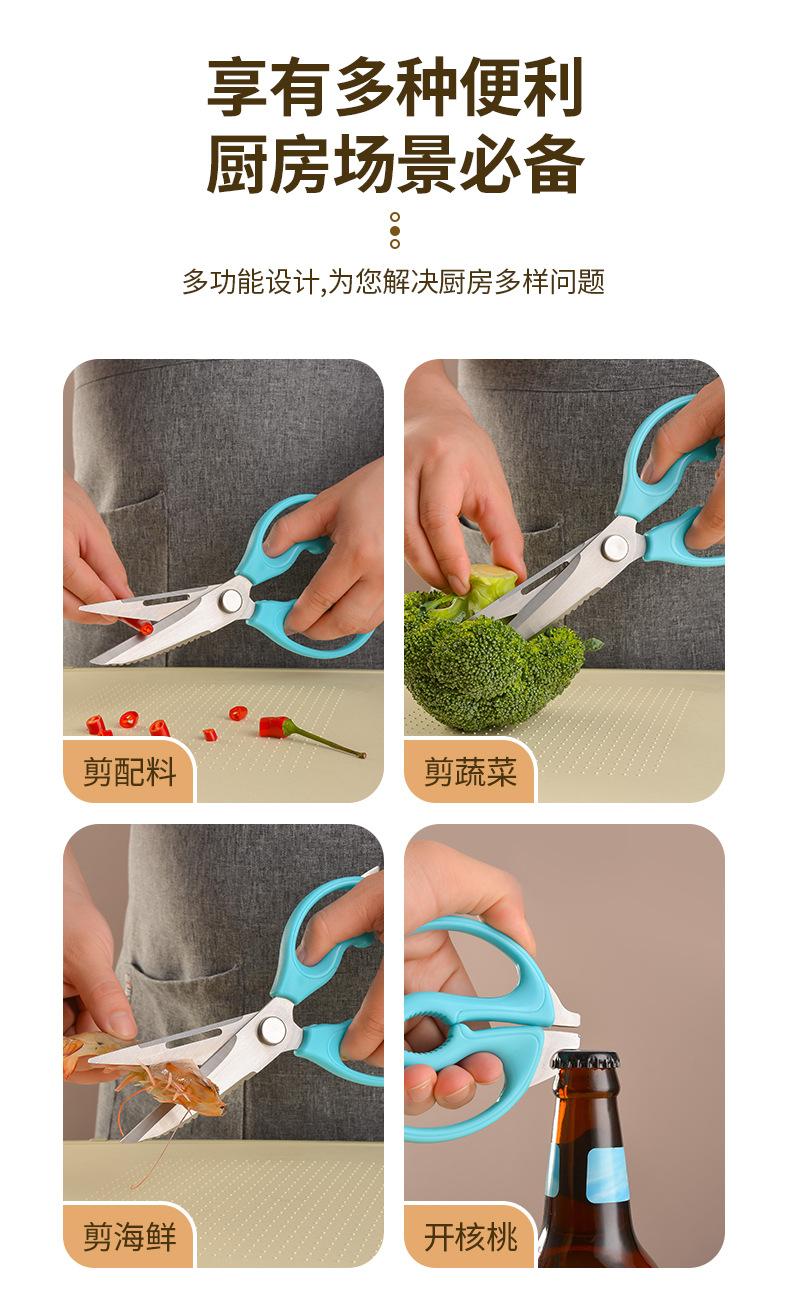 享有多种便利
厨房场景必备

多功能设计,为您解决厨房多样问题

剪配料

剪蔬菜

剪海鲜

开核桃