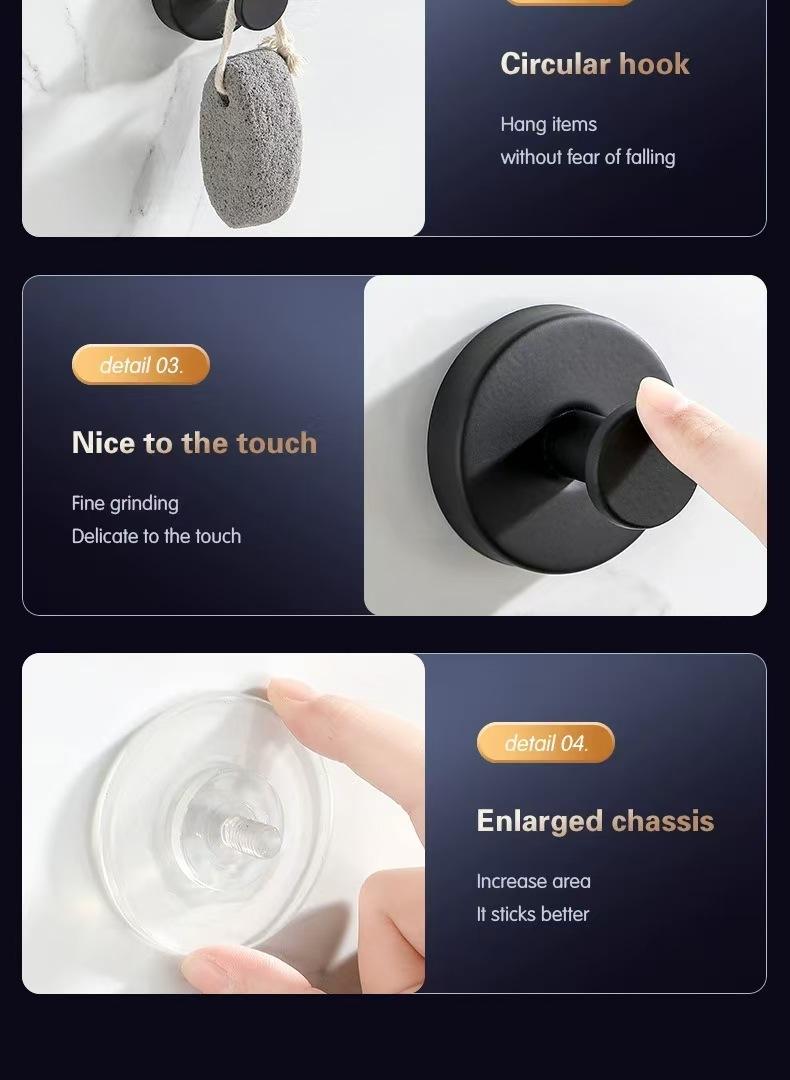 Circular hook

Hang items
without fear of falling

detail 03.

Nice to the touch

Fine grinding
Delicate to the touch

detail 04.

Enlarged chassis

Increase area
It sticks better