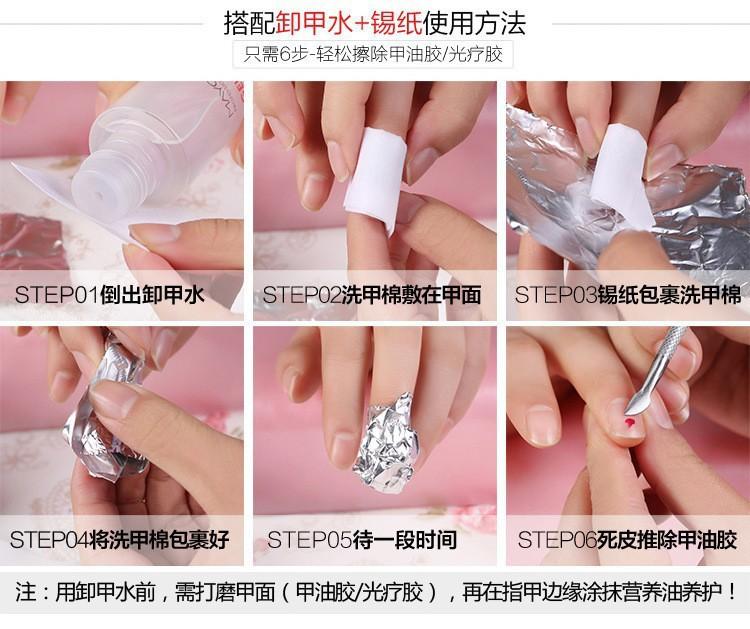 搭配卸甲水+锡纸使用方法

只需6步-轻松擦除甲油胶/光疗胶

STEP01倒出卸甲水

STEP02洗甲棉敷在甲面

STEP03锡纸包裹洗甲棉

STEP04将洗甲棉包裹好

STEP05待一段时间

STEP06死皮推除甲油胶

注：用卸甲水前，需打磨甲面（甲油胶/光疗胶），再在指甲边缘涂抹营养油养护！