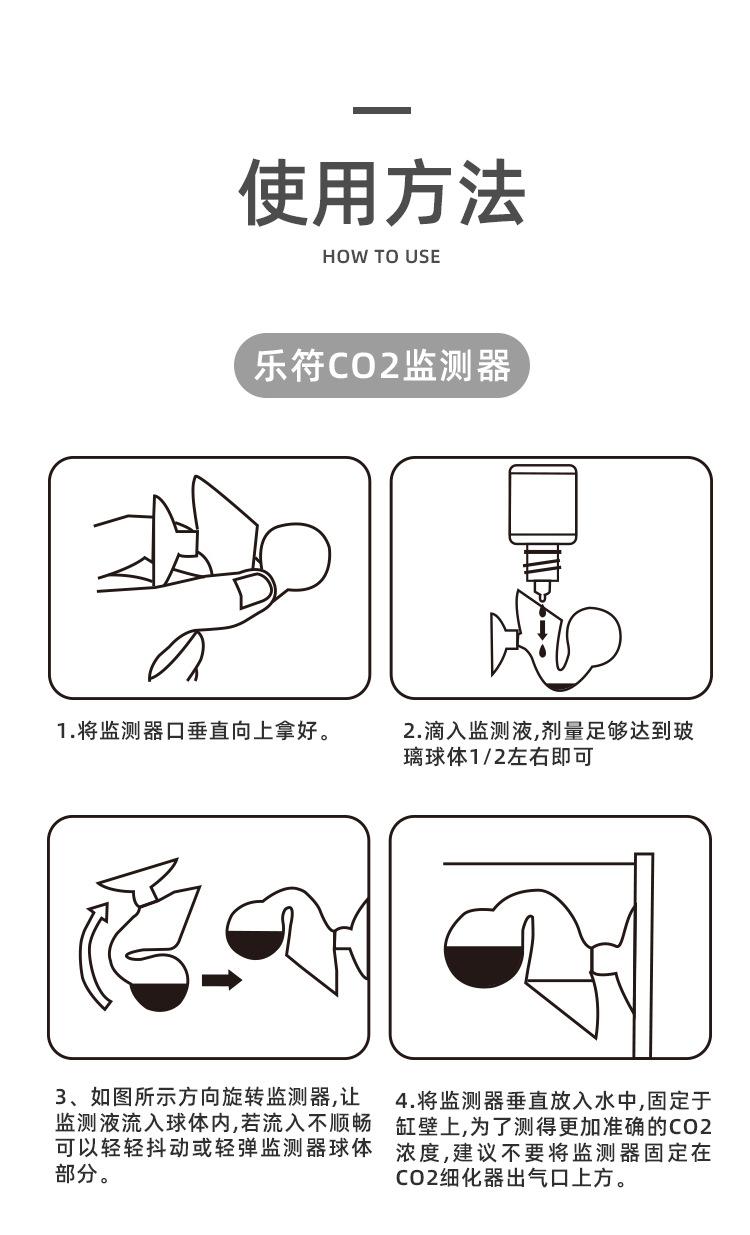 使用方法

HOW TO USE

乐符CO2监测器

1.将监测器口垂直向上拿好。

2.滴入监测液,剂量足够达到玻璃球体1/2左右即可

3、如图所示方向旋转监测器,让监测液流入球体内,若流入不顺畅可以轻轻抖动或轻弹监测器球体部分。

4.将监测器垂直放入水中,固定于缸壁上,为了测得更加准确的CO2浓度,建议不要将监测器固定在CO2细化器出气口上方。