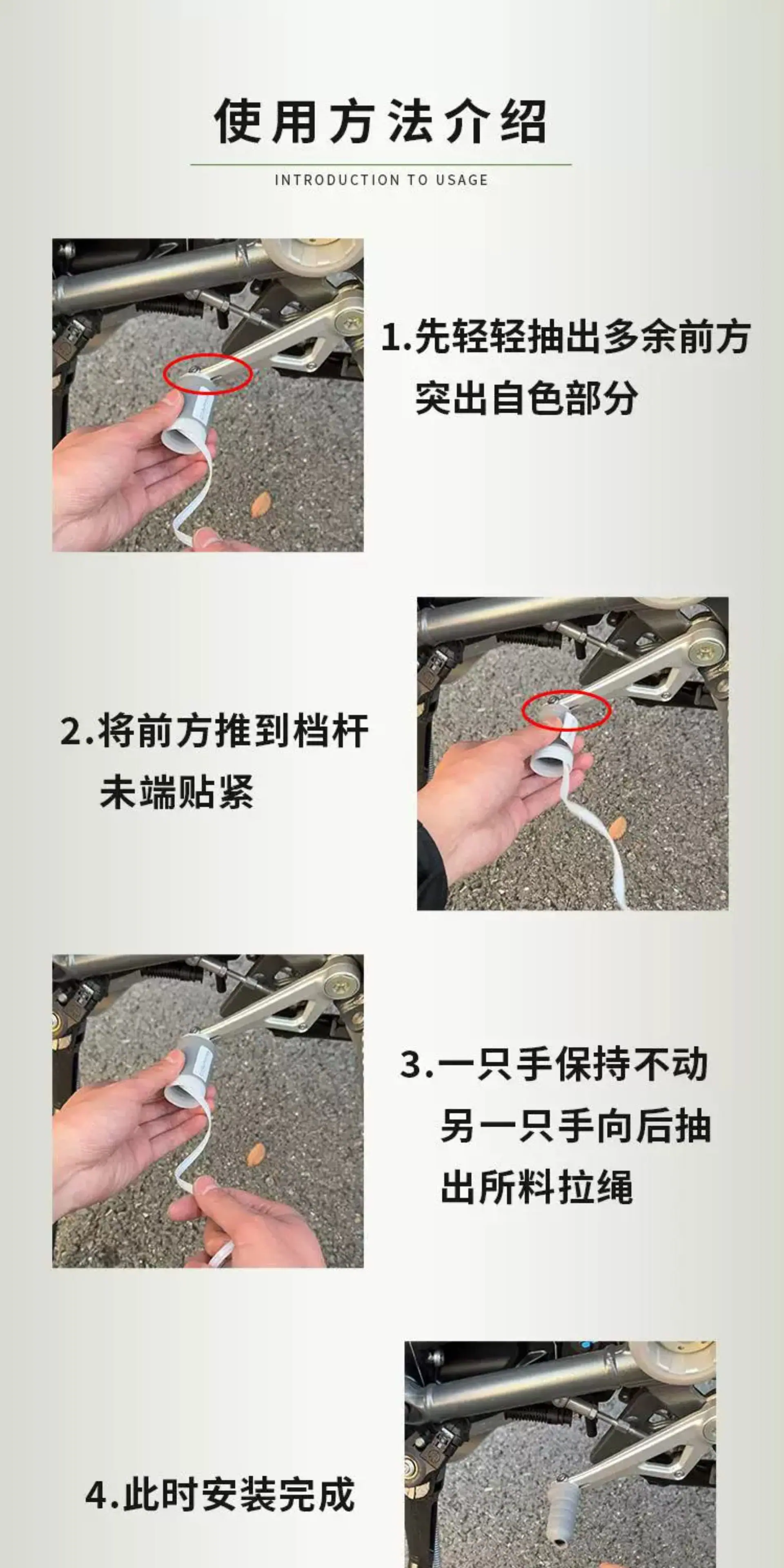 使用方法介绍

INTRODUCTION TO USAGE

1.先轻轻抽出多余前方突出自色部分

2.将前方推到档杆未端贴紧

3.一只手保持不动另一只手向后抽出所料拉绳

4.此时安装完成