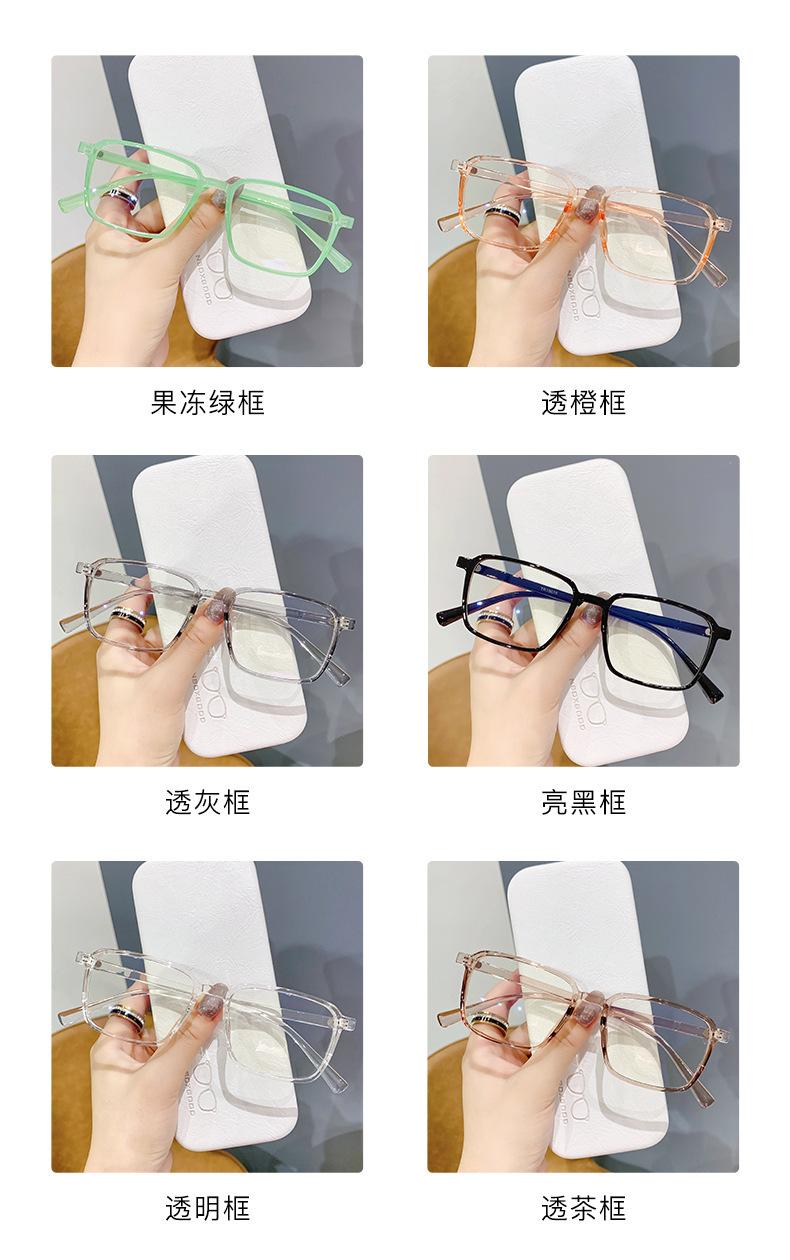 果冻绿框

透橙框

透灰框

亮黑框

透明框

透茶框