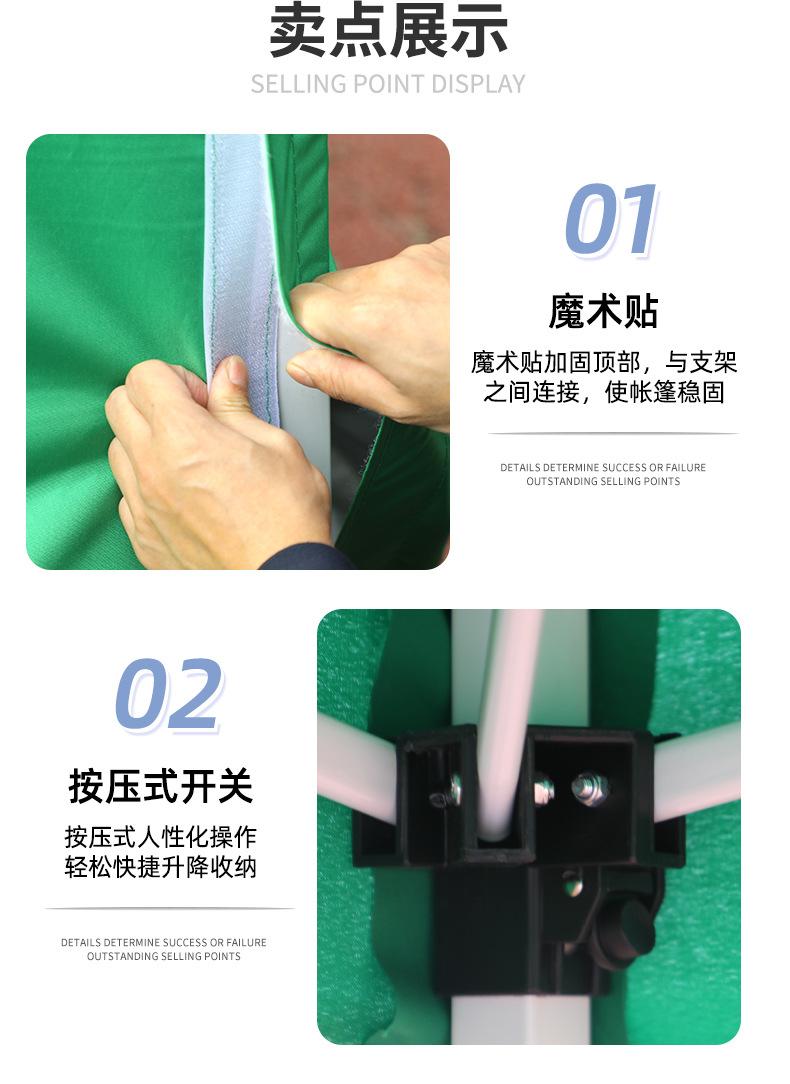 卖点展示
SELLING POINT DISPLAY

01
魔术贴
魔术贴加固顶部，与支架之间连接，使帐篷稳固

DETAILS DETERMINE SUCCESS OR FAILURE
OUTSTANDING SELLING POINTS

02
按压式开关
按压式人性化操作
轻松快捷升降收纳

DETAILS DETERMINE SUCCESS OR FAILURE
OUTSTANDING SELLING POINTS