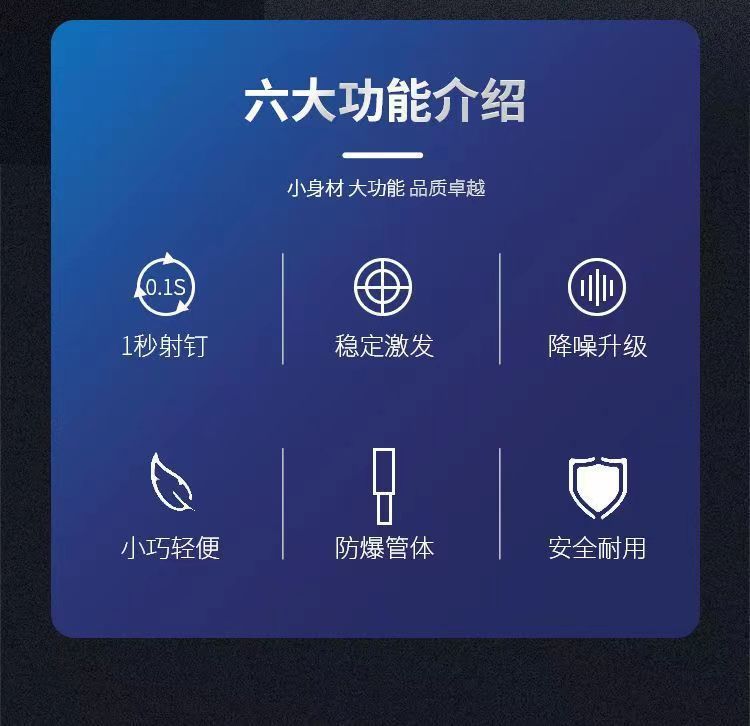 六大功能介绍

小身材 大功能 品质卓越

0.1S

1秒射钉

稳定激发

降噪升级

小巧轻便

防爆管体

安全耐用