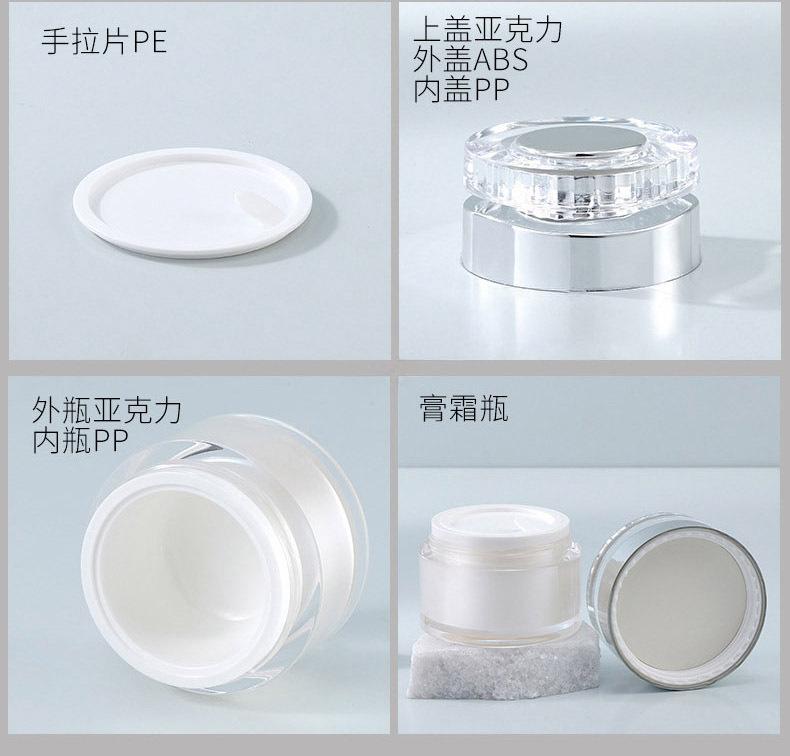 手拉片PE

上盖亚克力
外盖ABS
内盖PP

外瓶亚克力
内瓶PP

膏霜瓶