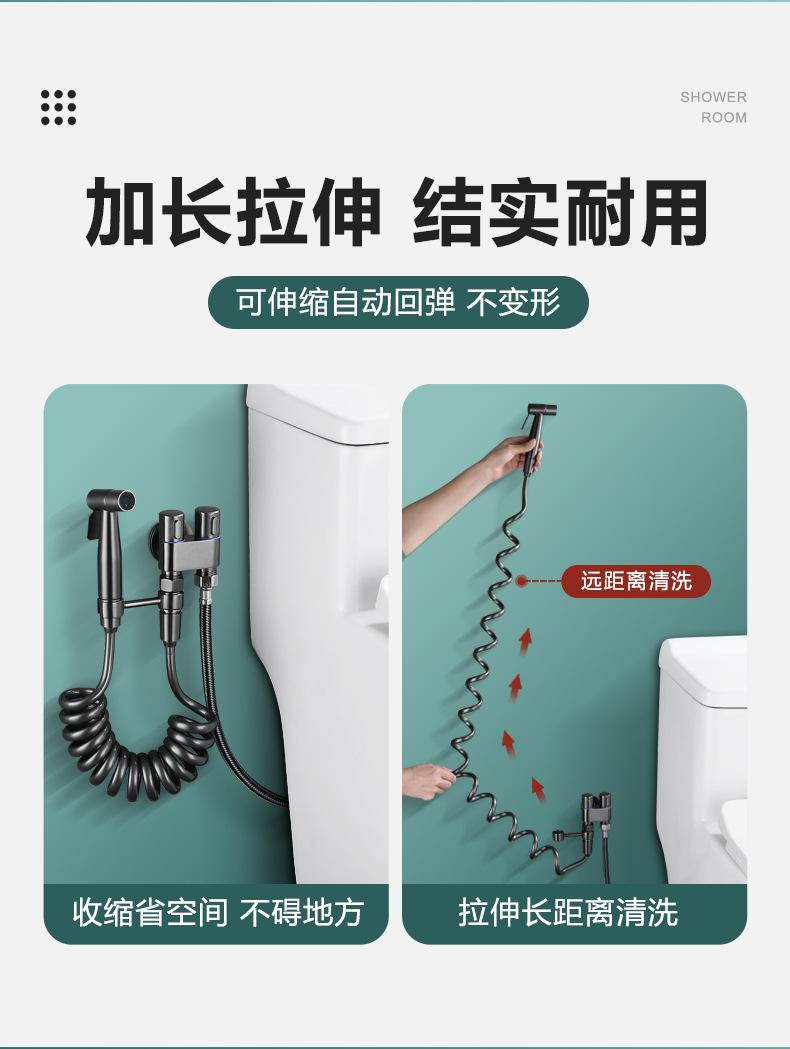 SHOWER
ROOM

加长拉伸 结实耐用

可伸缩自动回弹 不变形

远距离清洗

收缩省空间 不碍地方

拉伸长距离清洗