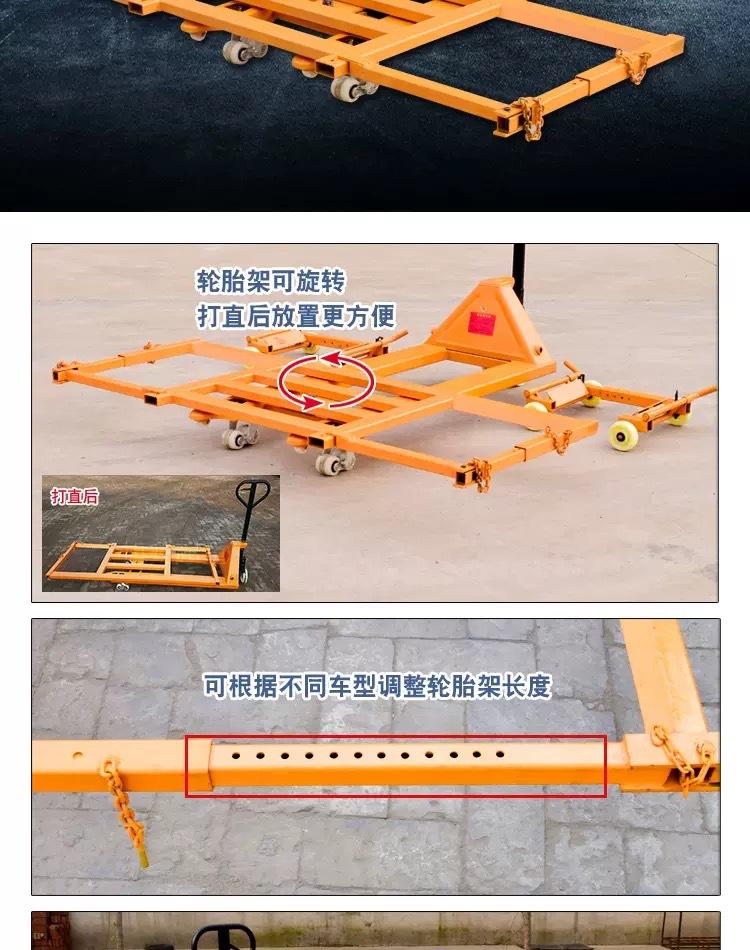 轮胎架可旋转
打直后放置更方便

打直后

可根据不同车型调整轮胎架长度