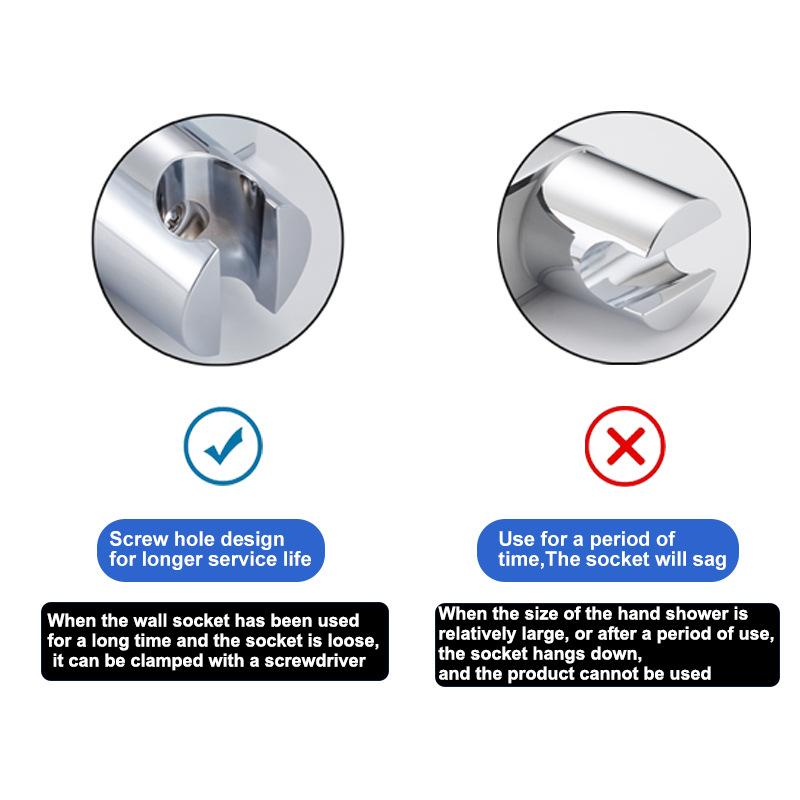 Screw hole design
for longer service life

When the wall socket has been used for a long time and the socket is loose, it can be clamped with a screwdriver

Use for a period of
time,The socket will sag

When the size of the hand shower is relatively large, or after a period of use, the socket hangs down,
and the product cannot be used