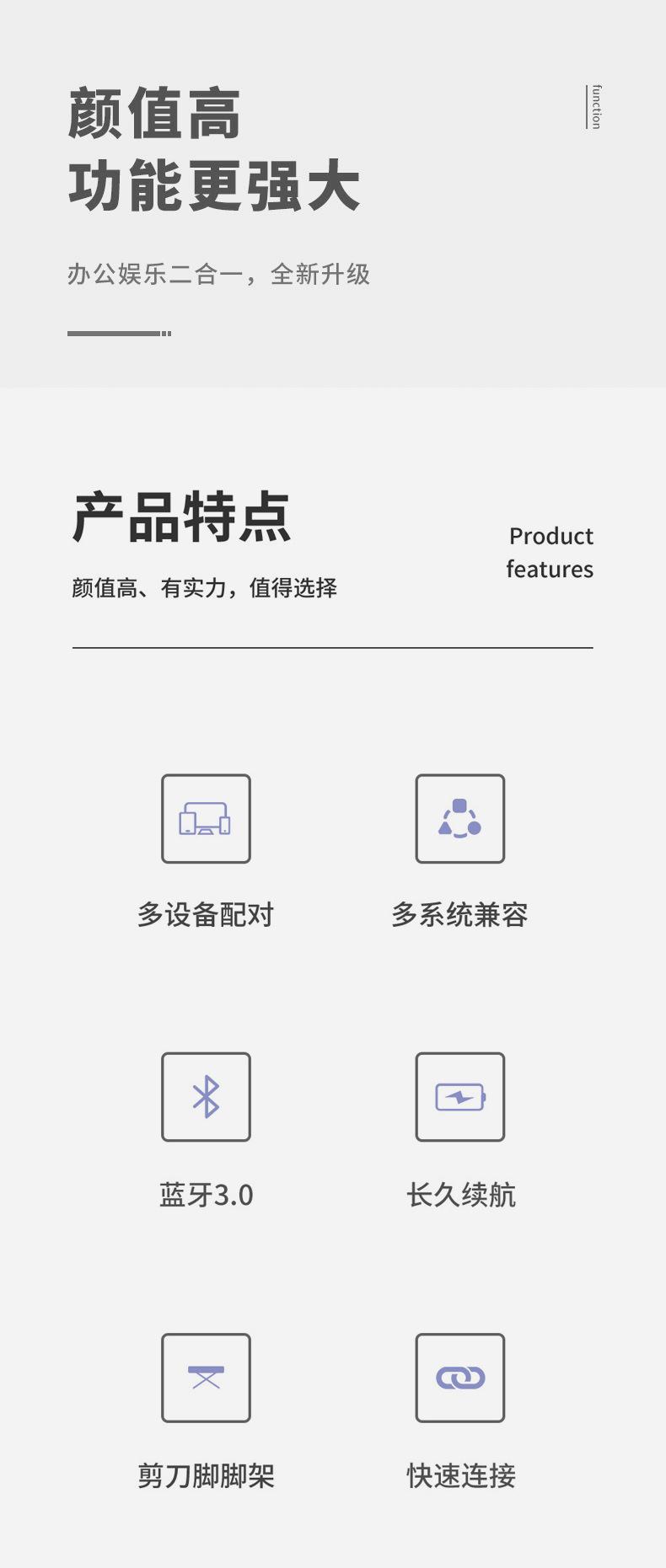 颜值高
功能更强大

function

办公娱乐二合一，全新升级

产品特点

颜值高、有实力，值得选择

Product
features

多设备配对

多系统兼容

蓝牙3.0

长久续航

剪刀脚脚架

快速连接