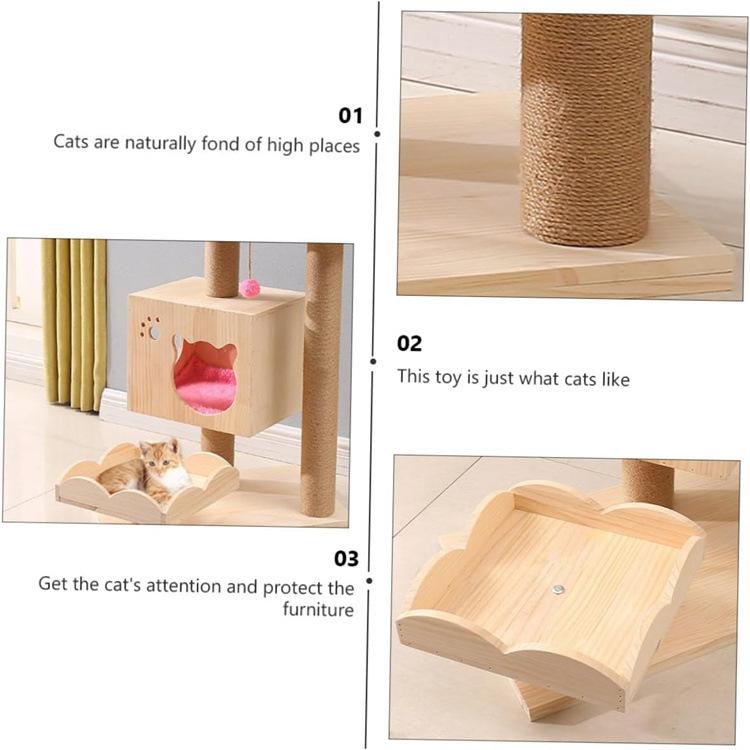 01

Cats are naturally fond of high places

02

This toy is just what cats like

03

Get the cat's attention and protect the furniture