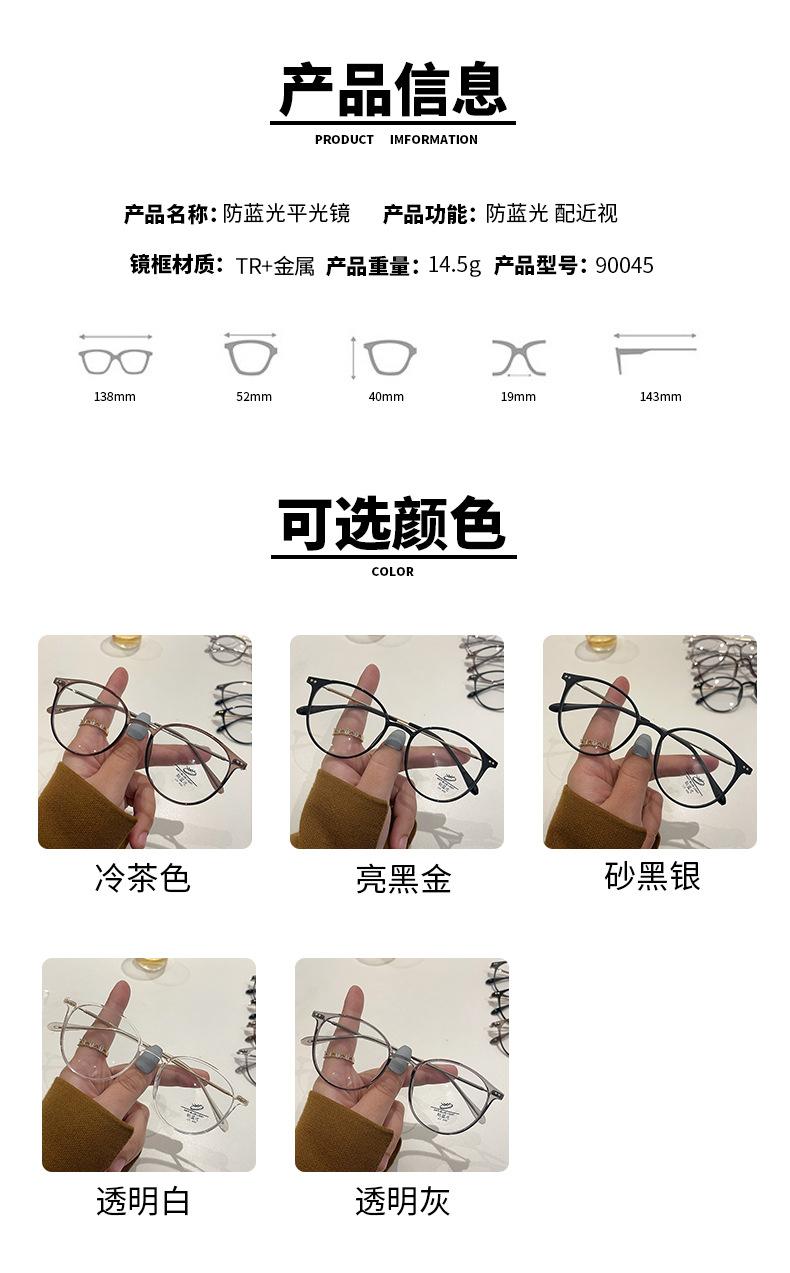 产品信息
PRODUCT IMFORMATION

产品名称: 防蓝光平光镜 产品功能: 防蓝光 配近视

镜框材质: TR+金属 产品重量: 14.5g 产品型号: 90045

138mm 52mm 40mm 19mm 143mm

可选颜色
COLOR

冷茶色 亮黑金 砂黑银

透明白 透明灰