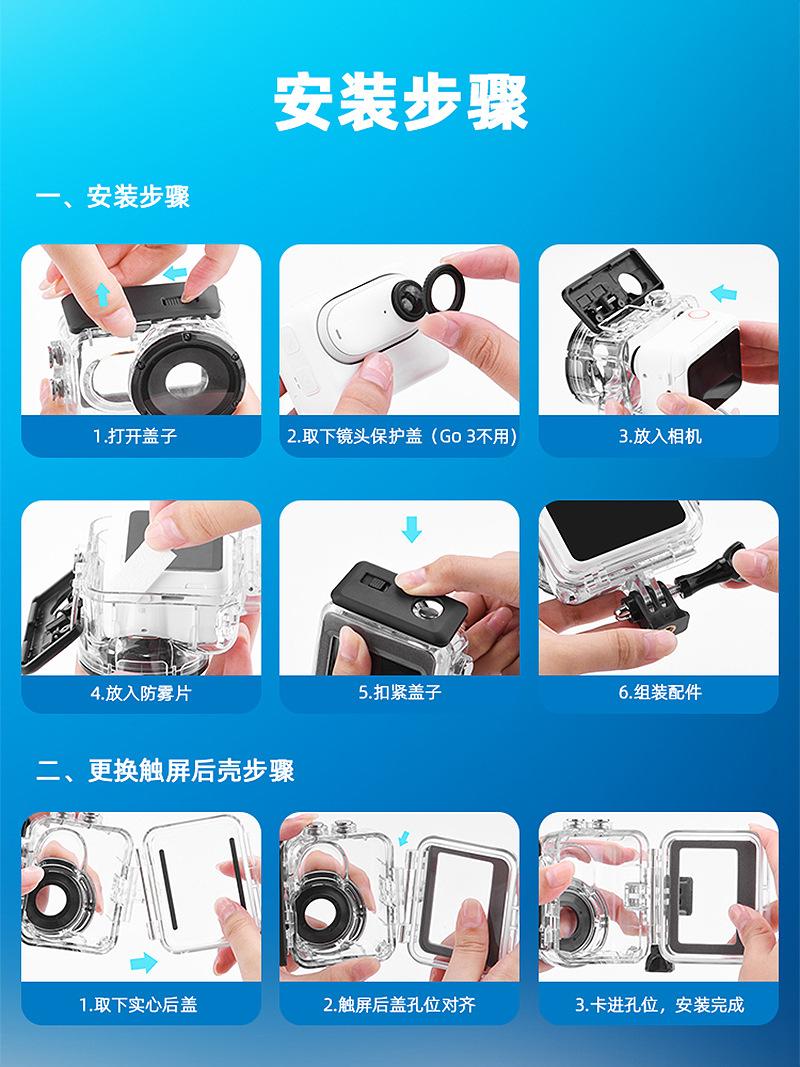 安装步骤

一、安装步骤

1.打开盖子

2.取下镜头保护盖（Go 3不用）

3.放入相机

4.放入防雾片

5.扣紧盖子

6.组装配件

二、更换触屏后壳步骤

1.取下实心后盖

2.触屏后盖孔位对齐

3.卡进孔位，安装完成