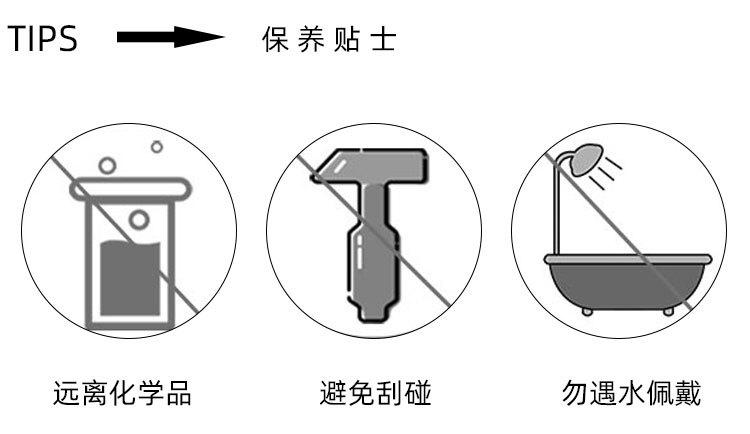 TIPS 保养贴士

远离化学品

避免刮碰

勿遇水佩戴