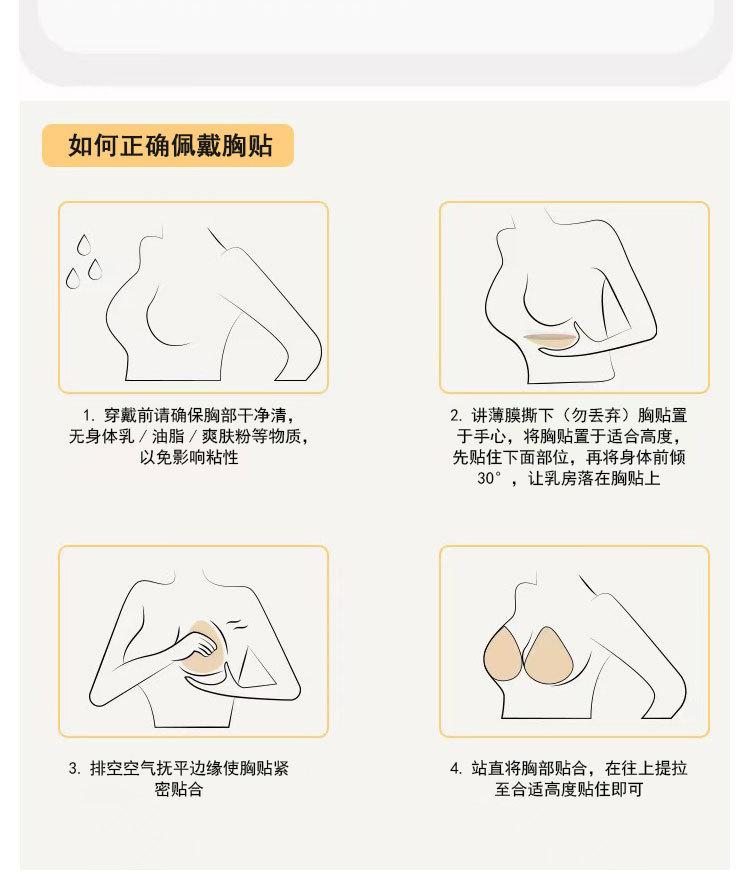 如何正确佩戴胸贴

1. 穿戴前请确保胸部干净清，无身体乳 / 油脂 / 爽肤粉等物质，以免影响粘性

2. 讲薄膜撕下（勿丢弃）胸贴置于手心，将胸贴置于适合高度，先贴住下面部位，再将身体前倾30°，让乳房落在胸贴上

3. 排空空气抚平边缘使胸贴紧密贴合

4. 站直将胸部贴合，在往上提拉至合适高度贴住即可