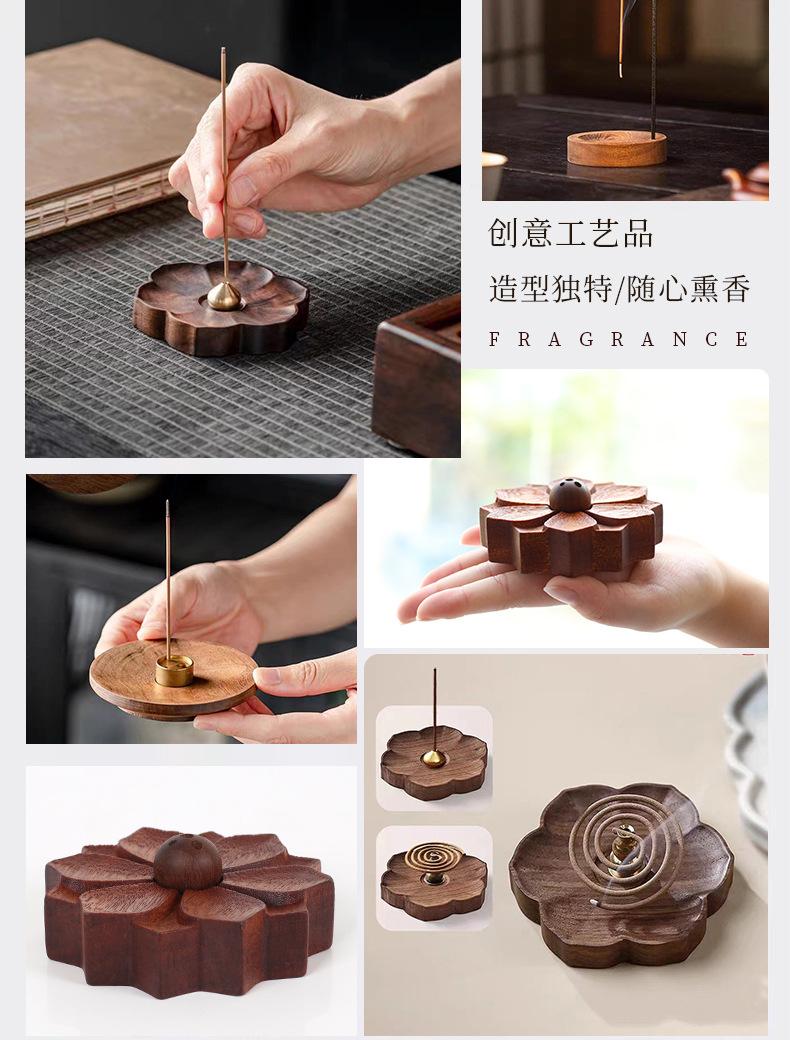 创意工艺品
造型独特/随心熏香
FRAGRANCE