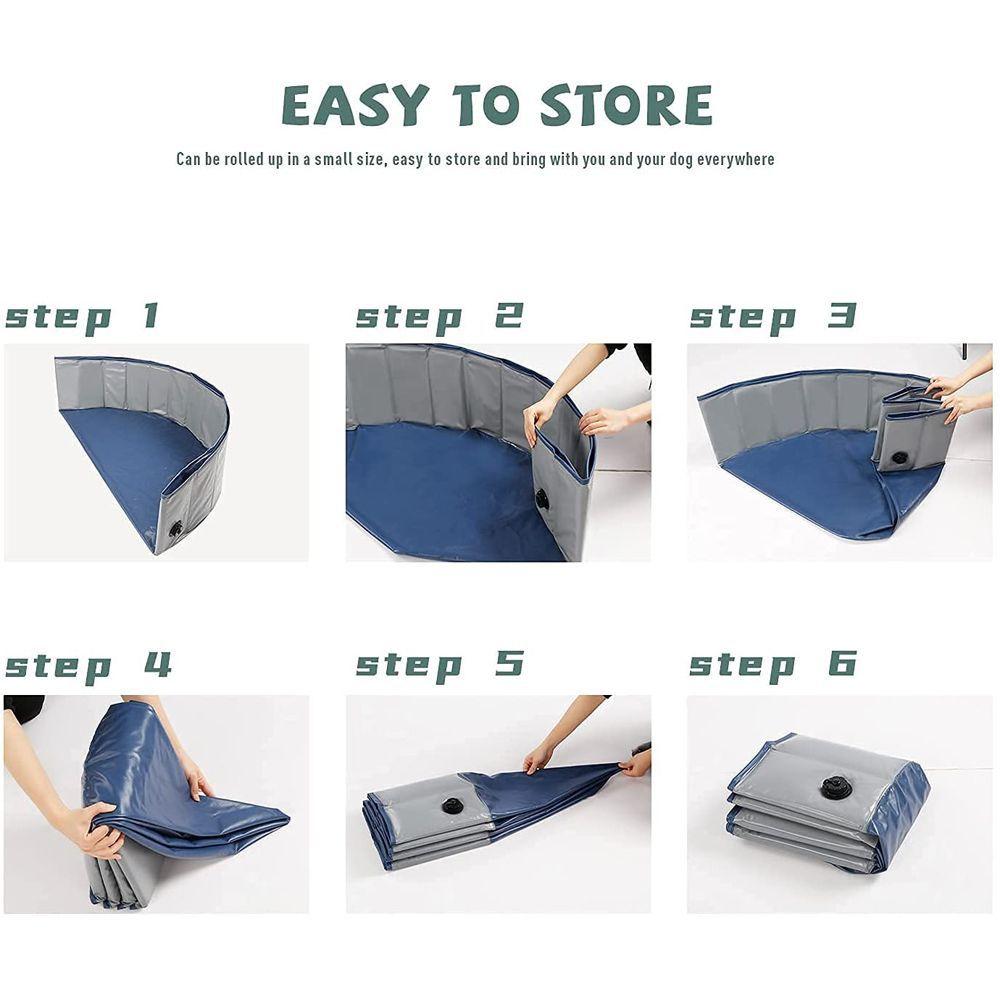 EASY TO STORE

Can be rolled up in a small size, easy to store and bring with you and your dog everywhere

step 1

step 2

step 3

step 4

step 5

step 6