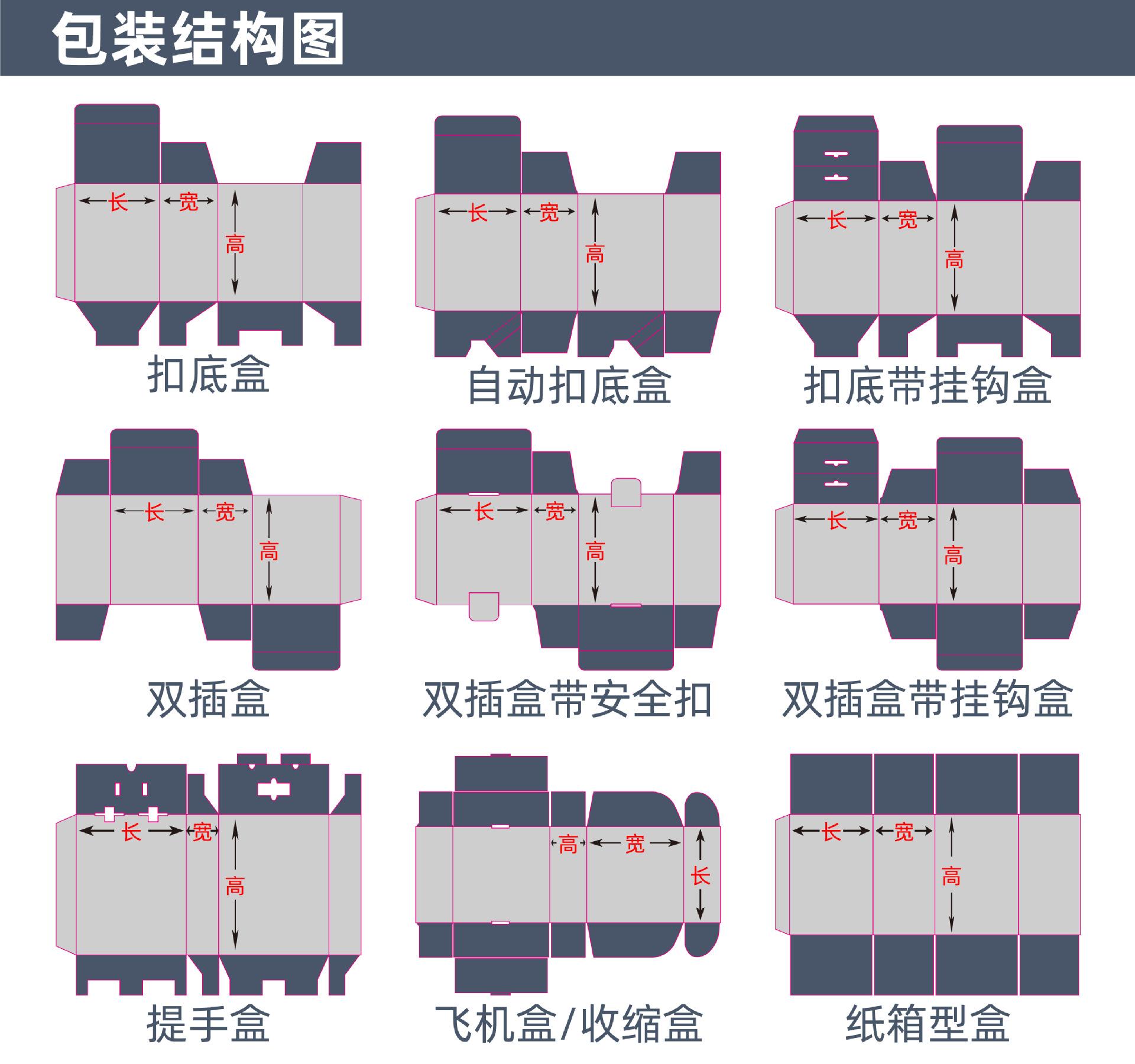 包装结构图

长 宽 高
扣底盒

长 宽 高
自动扣底盒

长 宽 高
扣底带挂钩盒

长 宽 高
双插盒

长 宽 高
双插盒带安全扣

长 宽 高
双插盒带挂钩盒

长 宽 高
提手盒

高 宽 长
飞机盒/收缩盒

长 宽 高
纸箱型盒