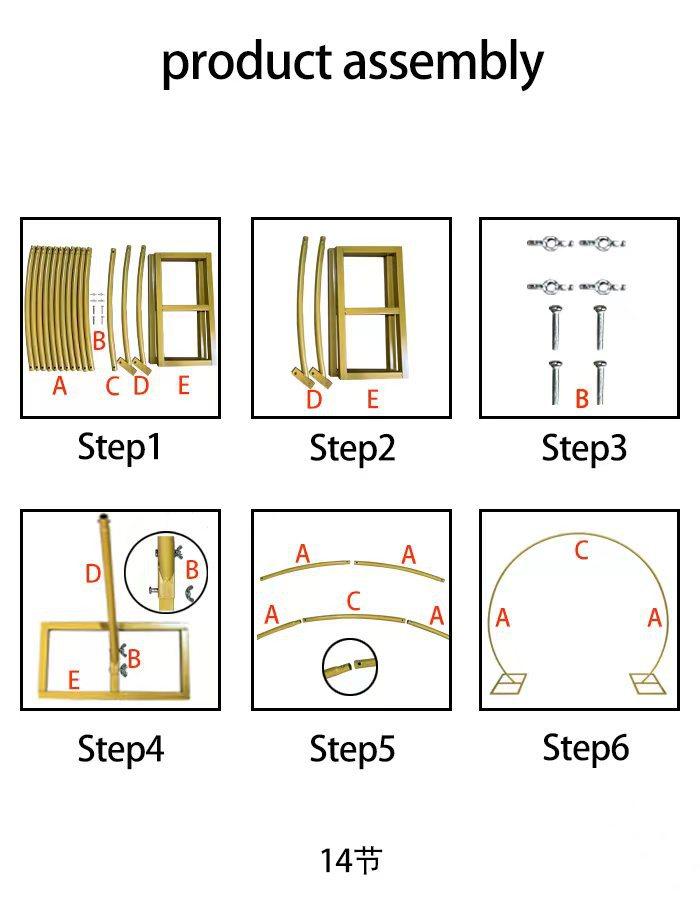 product assembly

B
A C D E
Step1

D E
Step2

B
Step3

D B
B
E
Step4

A A
A C A
Step5

C
A A
Step6

14节