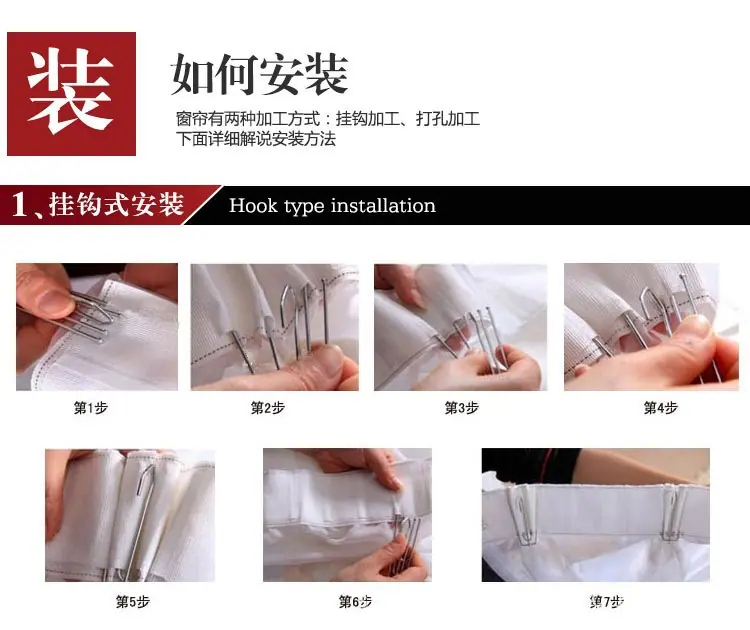 装

如何安装

窗帘有两种加工方式：挂钩加工、打孔加工
下面详细解说安装方法

1、挂钩式安装 Hook type installation

第1步

第2步

第3步

第4步

第5步

第6步

第7步