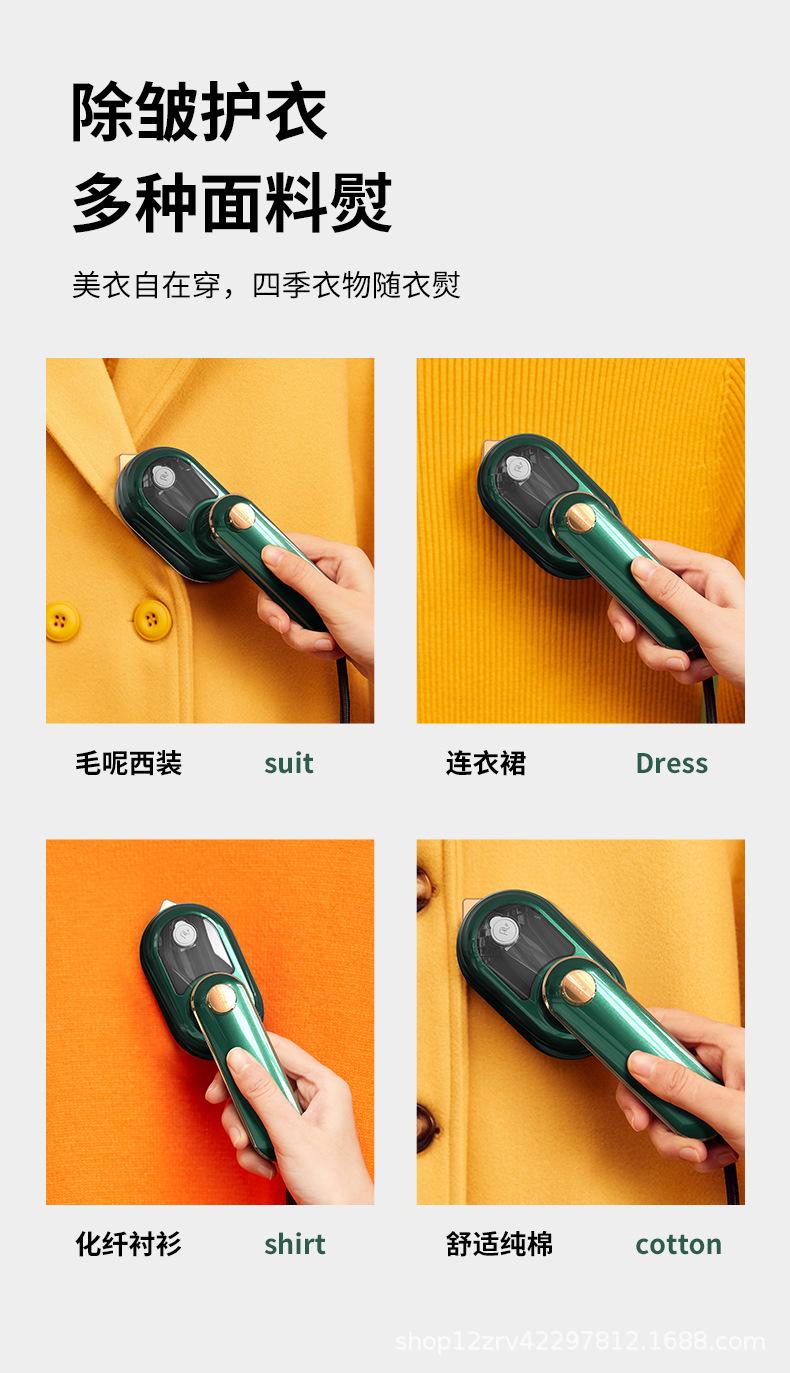 除皱护衣
多种面料熨

美衣自在穿，四季衣物随衣熨

毛呢西装 suit

连衣裙 Dress

化纤衬衫 shirt

舒适纯棉 cotton

shop12zrv42297812.1688.com