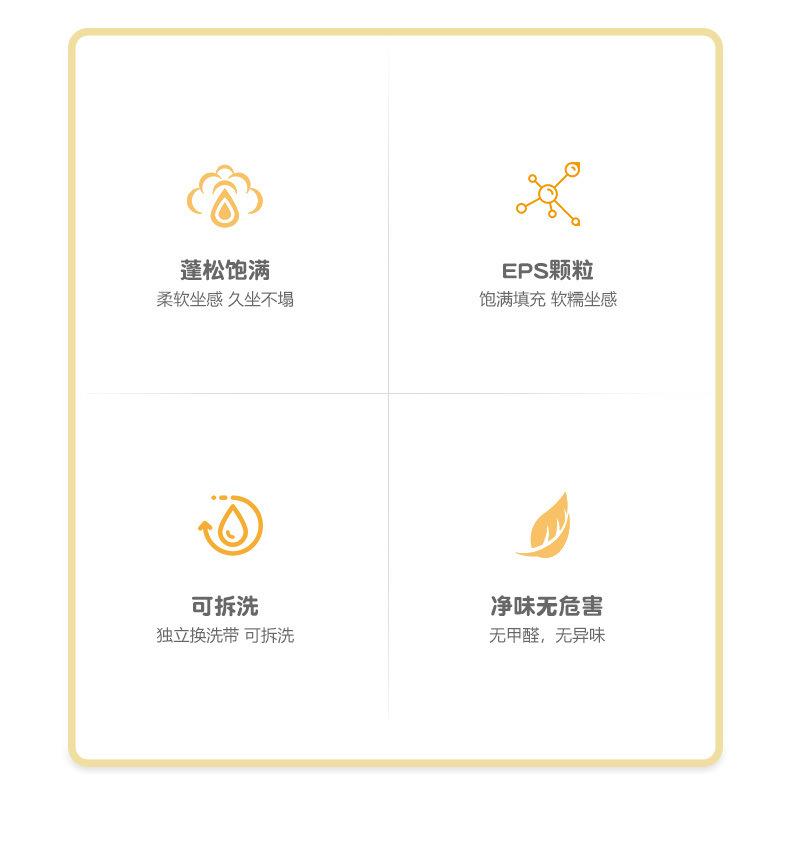 蓬松饱满
柔软坐感 久坐不塌

EPS颗粒
饱满填充 软糯坐感

可拆洗
独立换洗带 可拆洗

净味无危害
无甲醛，无异味