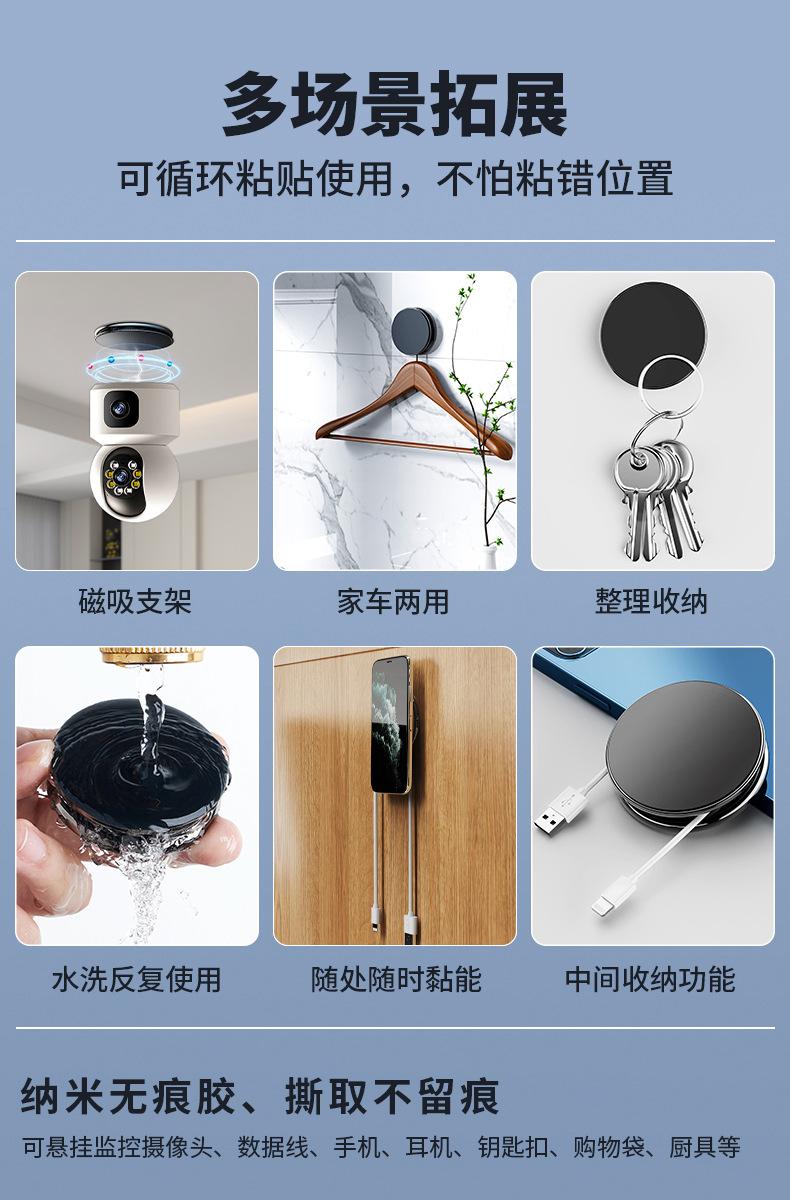 多场景拓展

可循环粘贴使用，不怕粘错位置

磁吸支架

家车两用

整理收纳

水洗反复使用

随处随时黏能

中间收纳功能

纳米无痕胶、撕取不留痕

可悬挂监控摄像头、数据线、手机、耳机、钥匙扣、购物袋、厨具等