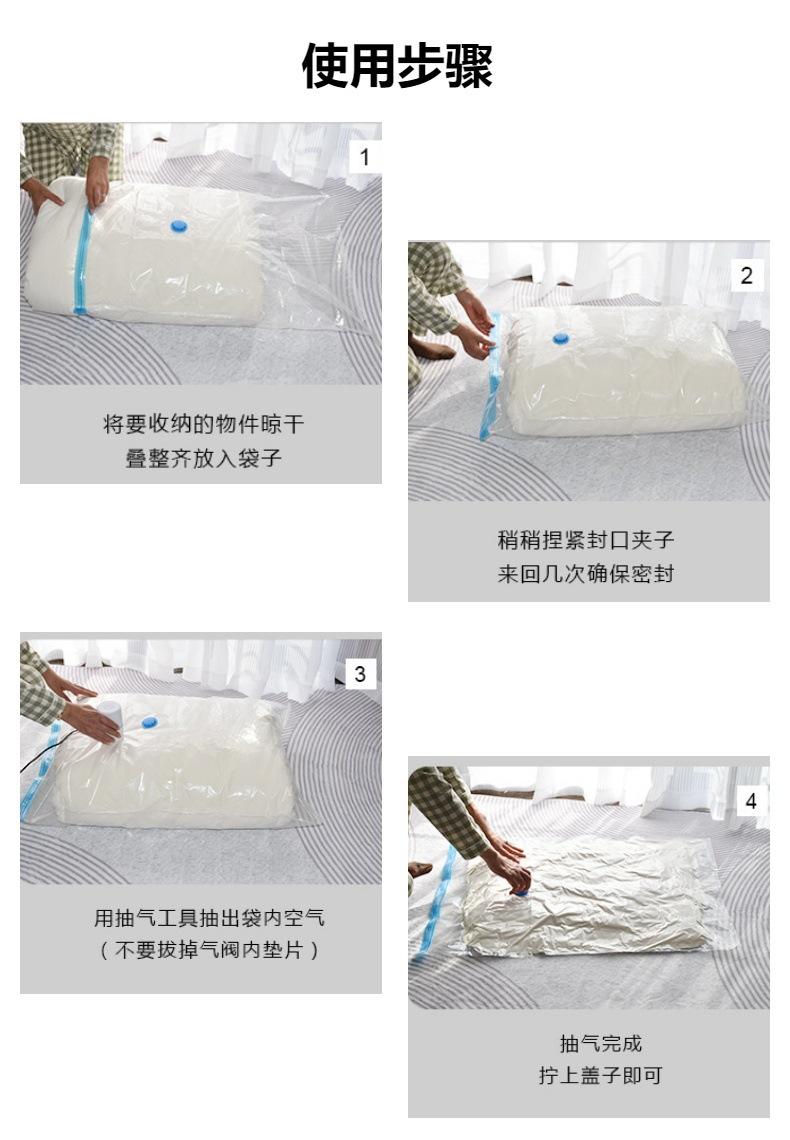 使用步骤

1

将要收纳的物件晾干
叠整齐放入袋子

2

稍稍捏紧封口夹子
来回几次确保密封

3

用抽气工具抽出袋内空气
（不要拔掉气阀内垫片）

4

抽气完成
拧上盖子即可