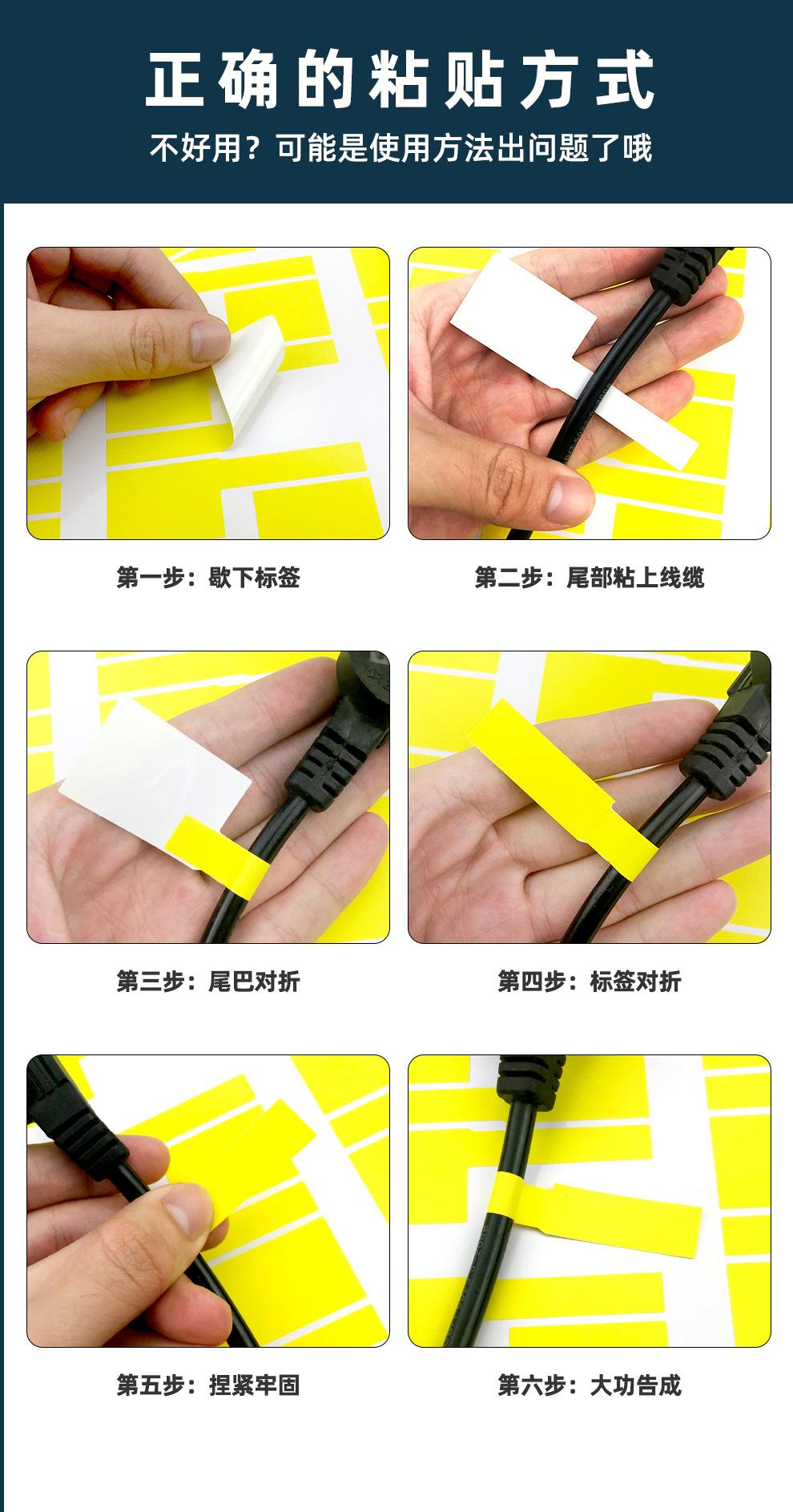 正确的粘贴方式

不好用？可能是使用方法出问题了哦

第一步：歇下标签

第二步：尾部粘上线缆

第三步：尾巴对折

第四步：标签对折

第五步：捏紧牢固

第六步：大功告成