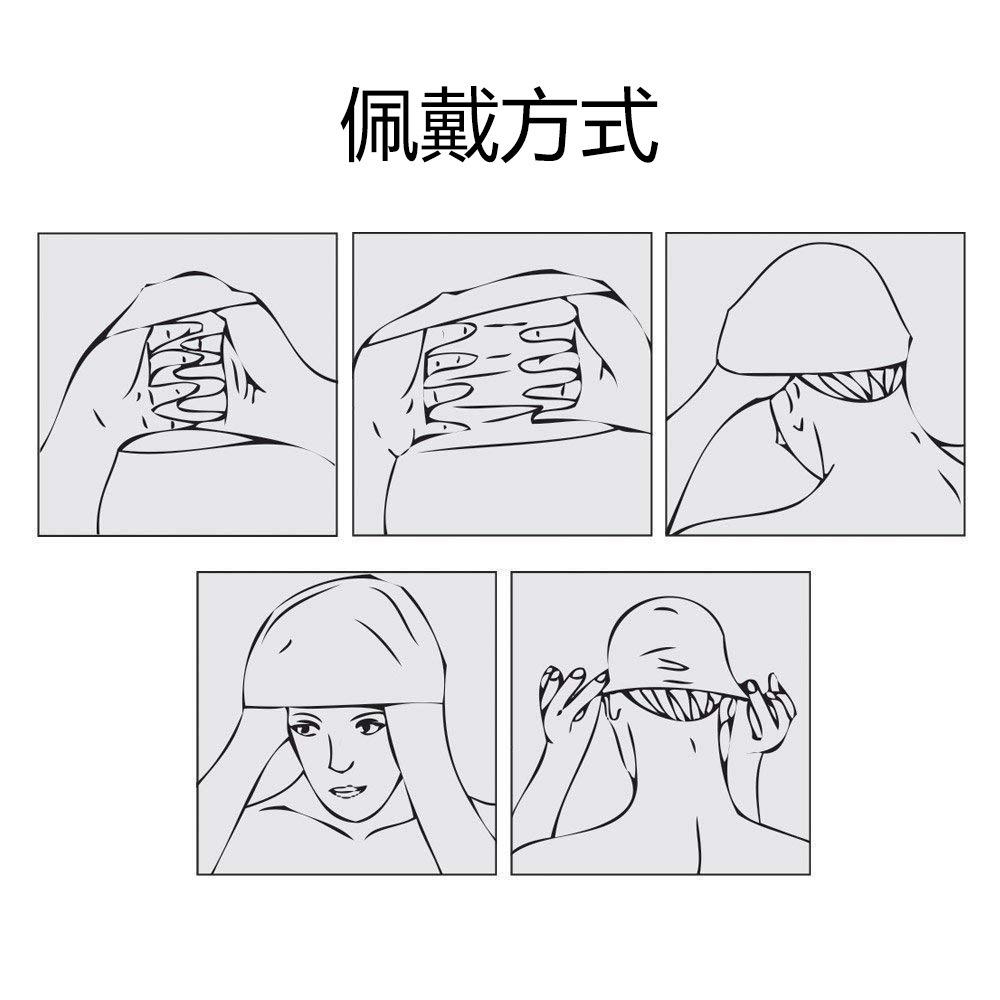 佩戴方式