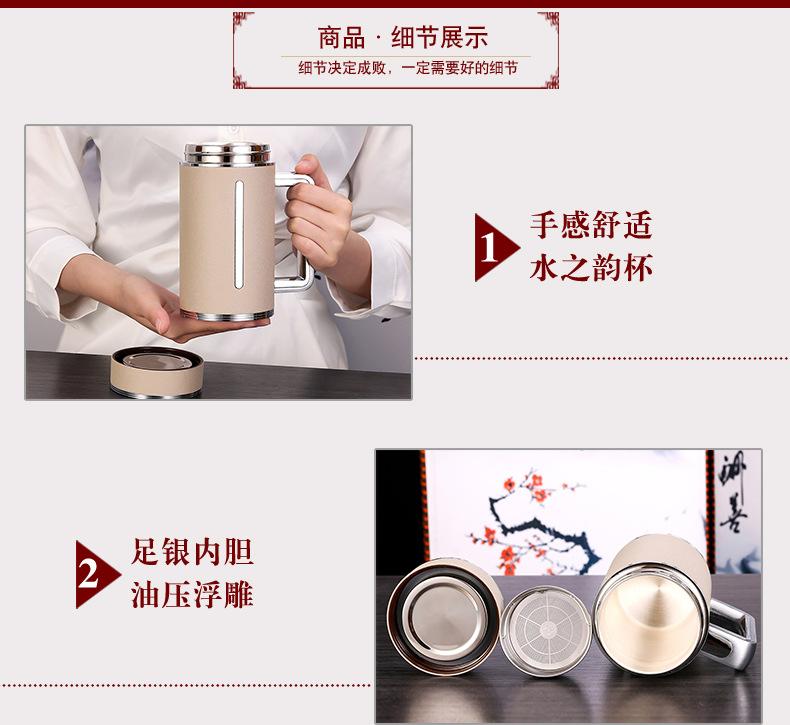 商品 · 细节展示
细节决定成败，一定需要好的细节

1
手感舒适
水之韵杯

2
足银内胆
油压浮雕