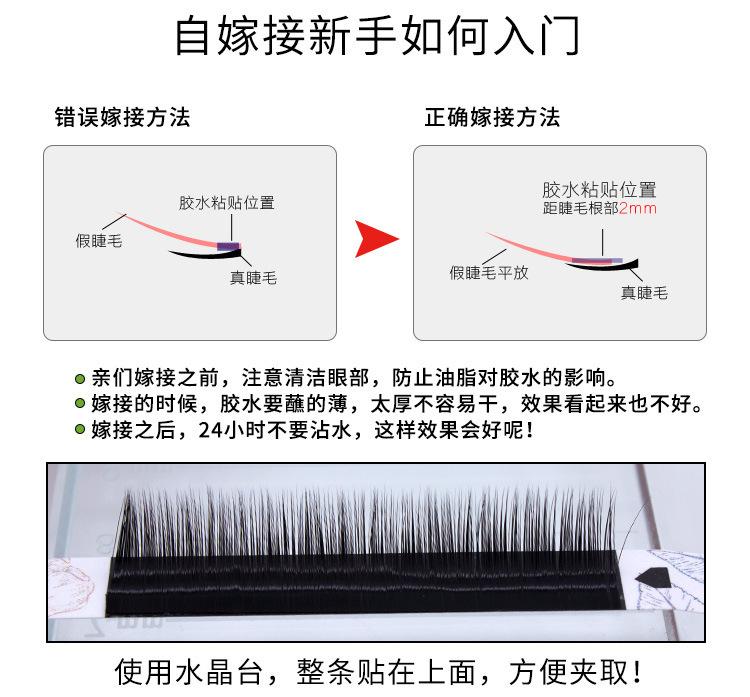 自嫁接新手如何入门

错误嫁接方法

胶水粘贴位置
假睫毛
真睫毛

正确嫁接方法

胶水粘贴位置
距睫毛根部2mm
假睫毛平放
真睫毛

亲们嫁接之前，注意清洁眼部，防止油脂对胶水的影响。
嫁接的时候，胶水要蘸的薄，太厚不容易干，效果看起来也不好。
嫁接之后，24小时不要沾水，这样效果会好呢！

使用水晶台，整条贴在上面，方便夹取！