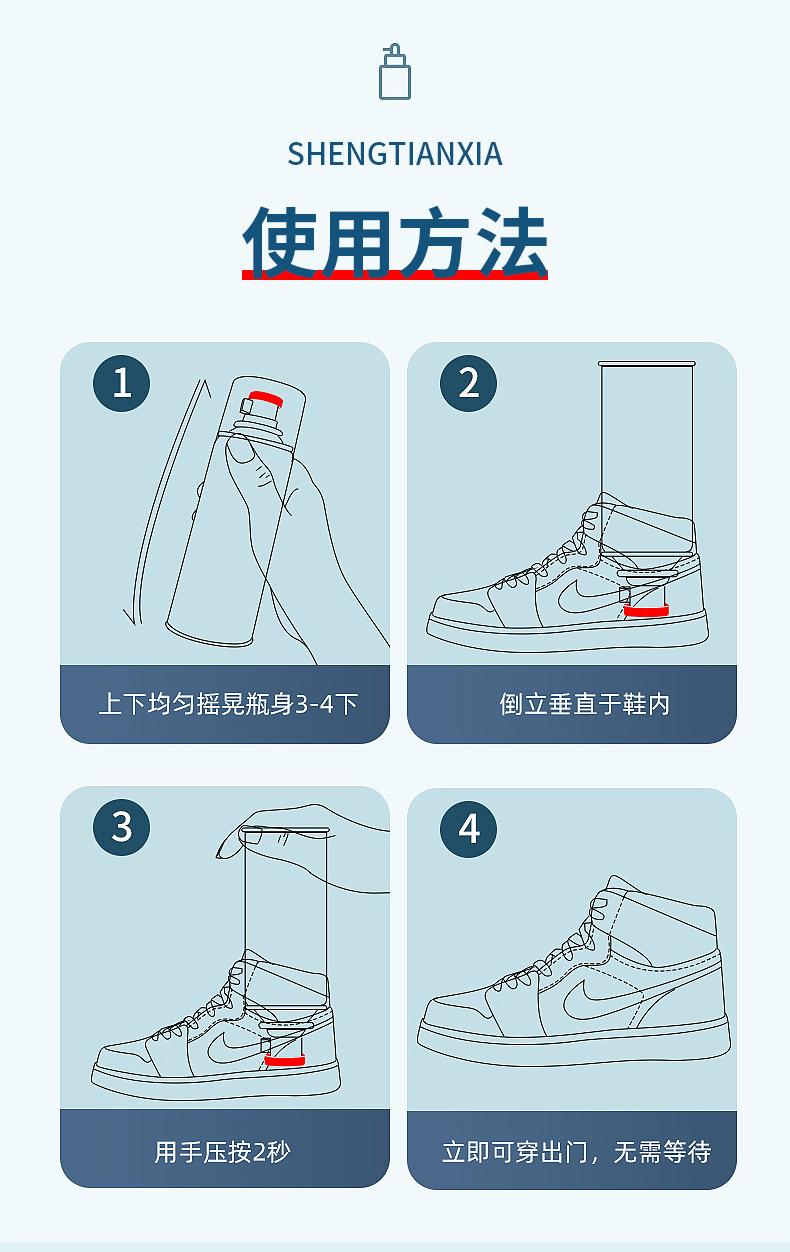 SHENGTIANXIA

使用方法

1

上下均匀摇晃瓶身3-4下

2

倒立垂直于鞋内

3

用手压按2秒

4

立即可穿出门，无需等待