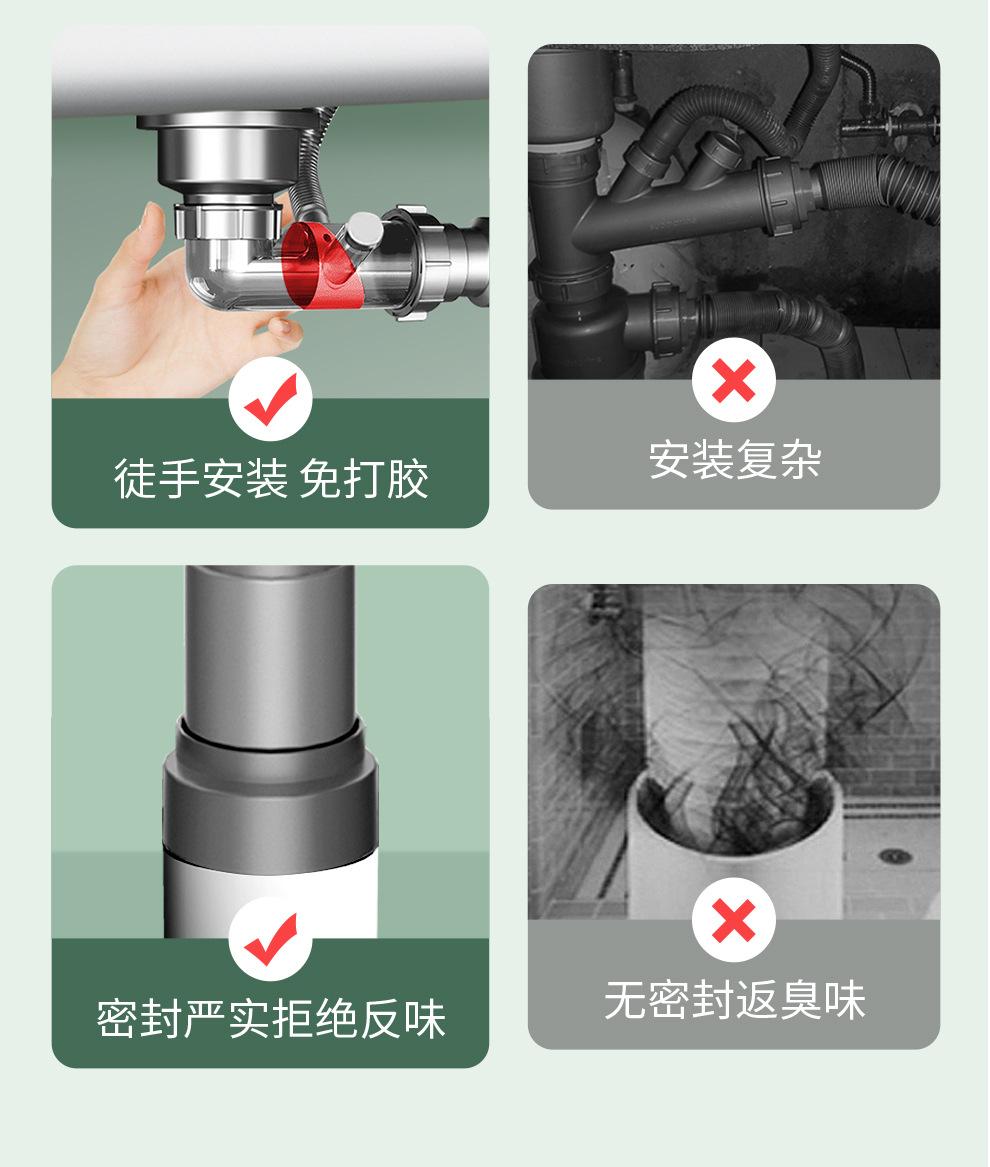 徒手安装 免打胶

安装复杂

密封严实拒绝反味

无密封返臭味