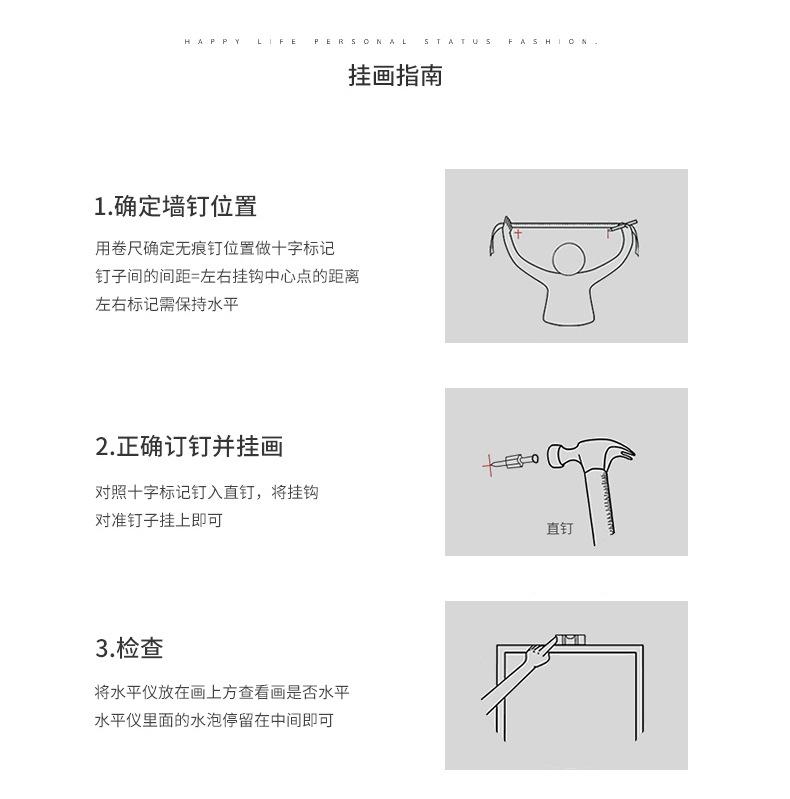 HAPPY LIFE PERSONAL STATUS FASHION.

挂画指南

1.确定墙钉位置

用卷尺确定无痕钉位置做十字标记
钉子间的间距=左右挂钩中心点的距离
左右标记需保持水平

2.正确订钉并挂画

对照十字标记钉入直钉，将挂钩
对准钉子挂上即可

直钉

3.检查

将水平仪放在画上方查看画是否水平
水平仪里面的水泡停留在中间即可