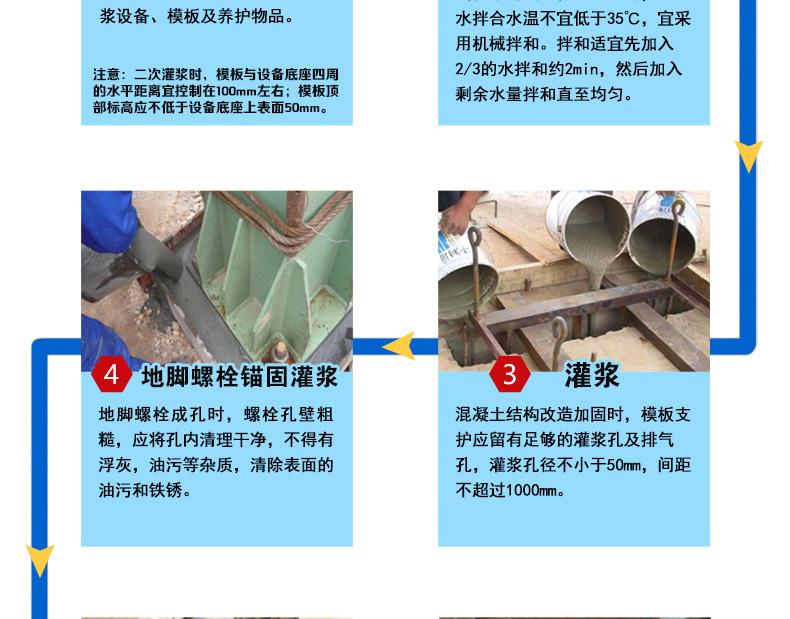 浆设备、模板及养护物品。

注意：二次灌浆时，模板与设备底座四周的水平距离宜控制在100mm左右；模板顶部标高应不低于设备底座上表面50mm。

水拌合水温不宜低于35℃，宜采用机械拌和。拌和适宜先加入2/3的水拌和约2min，然后加入剩余水量拌和直至均匀。

4 地脚螺栓锚固灌浆

地脚螺栓成孔时，螺栓孔壁粗糙，应将孔内清理干净，不得有浮灰，油污等杂质，清除表面的油污和铁锈。

3 灌浆

混凝土结构改造加固时，模板支护应留有足够的灌浆孔及排气孔，灌浆孔径不小于50mm，间距不超过1000mm。