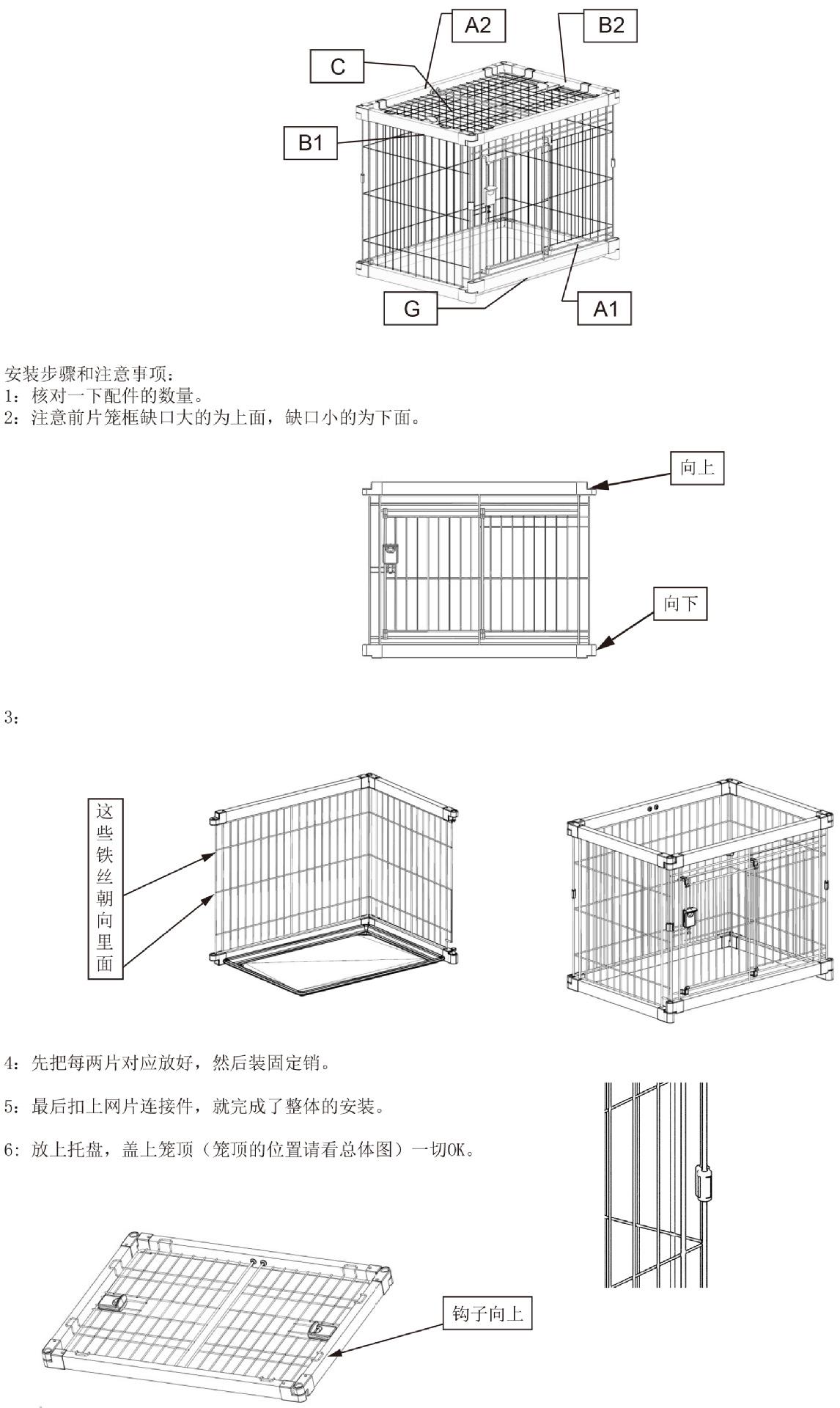 A2
B2
C
B1
G
A1

安装步骤和注意事项：
1：核对一下配件的数量。
2：注意前片笼框缺口大的为上面，缺口小的为下面。

向上
向下

3：

这些铁丝朝向里面

4：先把每两片对应放好，然后装固定销。

5：最后扣上网片连接件，就完成了整体的安装。

6：放上托盘，盖上笼顶（笼顶的位置请看总体图）一切OK。

钩子向上