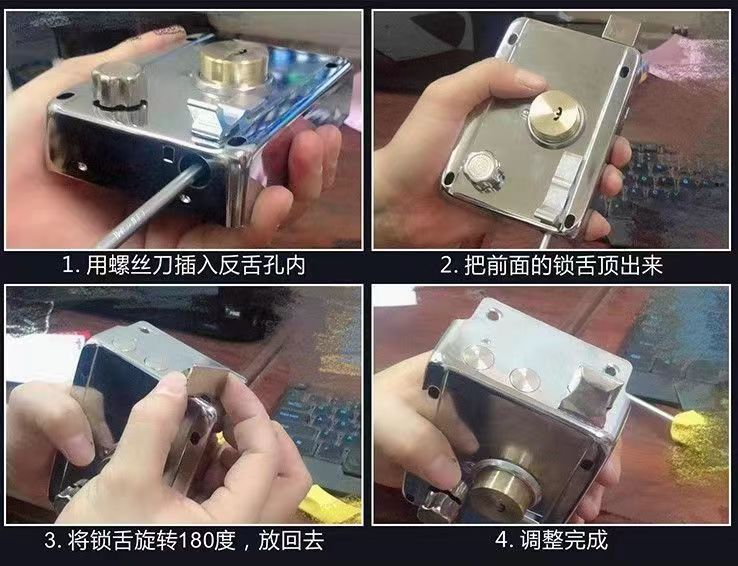 1. 用螺丝刀插入反舌孔内

2. 把前面的锁舌顶出来

3. 将锁舌旋转180度，放回去

4. 调整完成