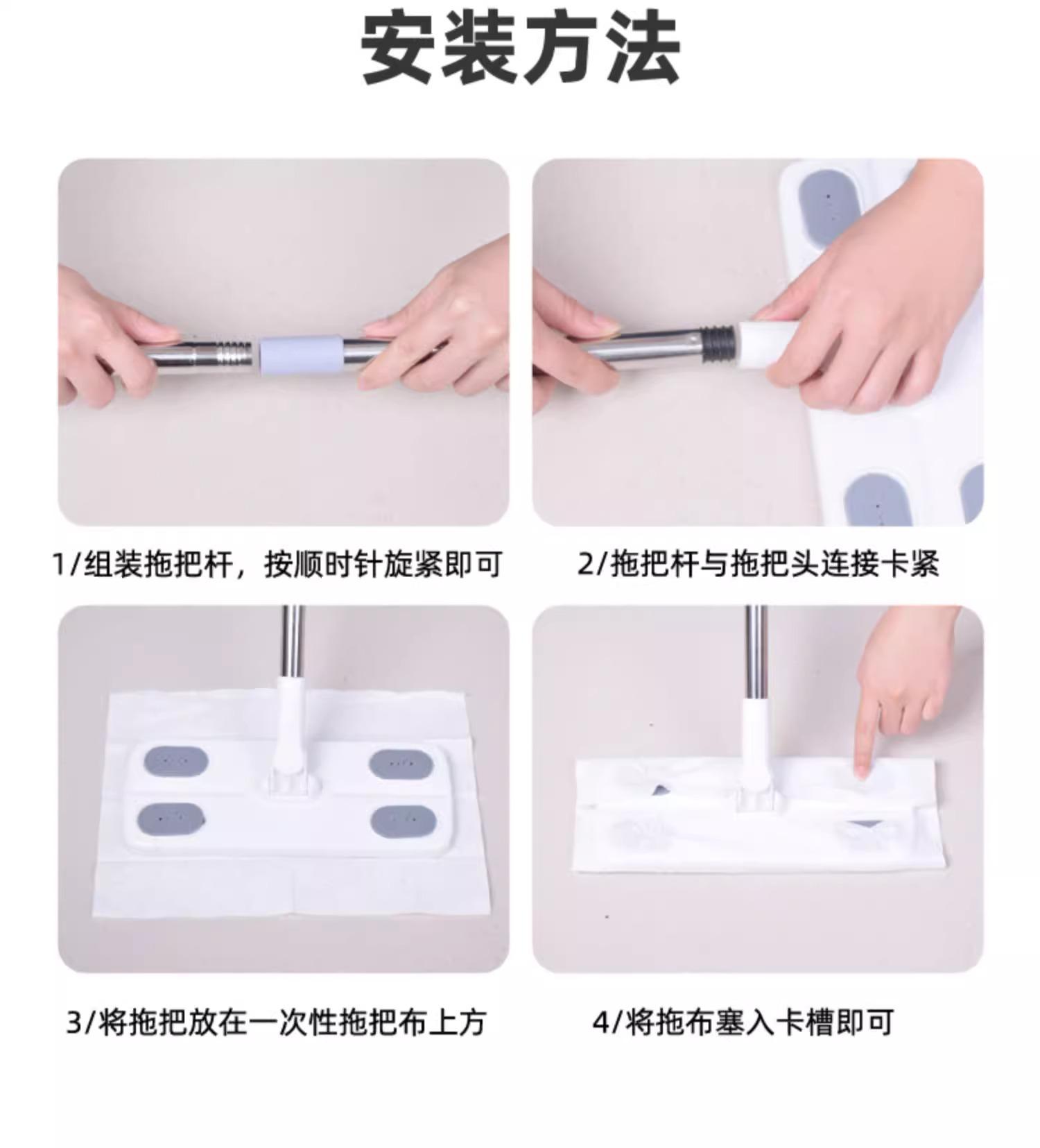 安装方法

1/组装拖把杆，按顺时针旋紧即可

2/拖把杆与拖把头连接卡紧

3/将拖把放在一次性拖把布上方

4/将拖布塞入卡槽即可