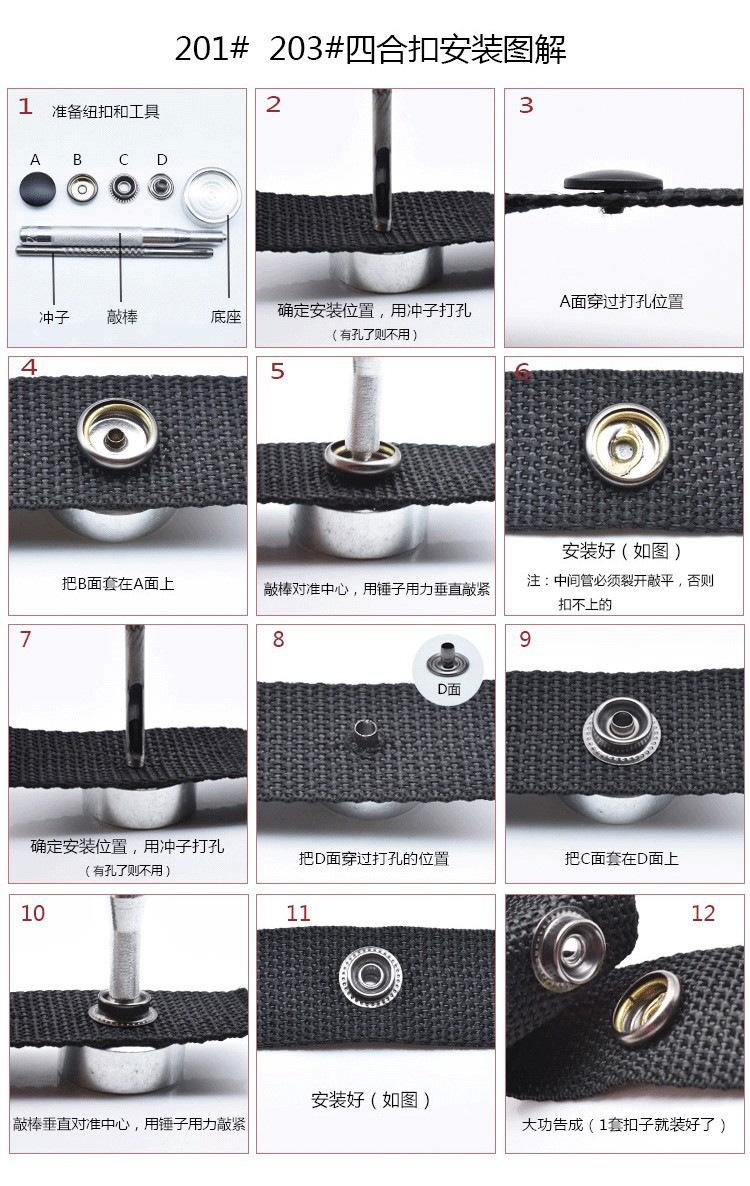 201# 203#四合扣安装图解

1
准备纽扣和工具
A B C D
冲子 敲棒 底座

2
确定安装位置，用冲子打孔
（有孔了则不用）

3
A面穿过打孔位置

4
把B面套在A面上

5
敲棒对准中心，用锤子用力垂直敲紧

6
安装好（如图）
注：中间管必须裂开敲平，否则扣不上的

7
确定安装位置，用冲子打孔
（有孔了则不用）

8
D面
把D面穿过打孔的位置

9
把C面套在D面上

10
敲棒垂直对准中心，用锤子用力敲紧

11
安装好（如图）

12
大功告成（1套扣子就装好了）