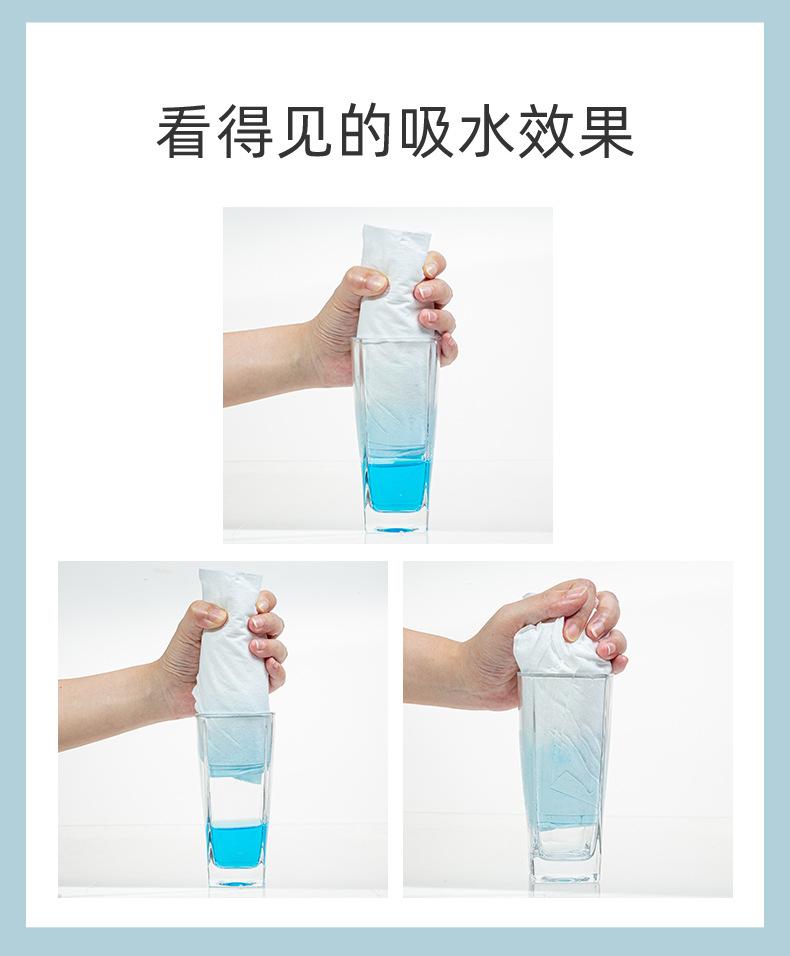 看得见的吸水效果