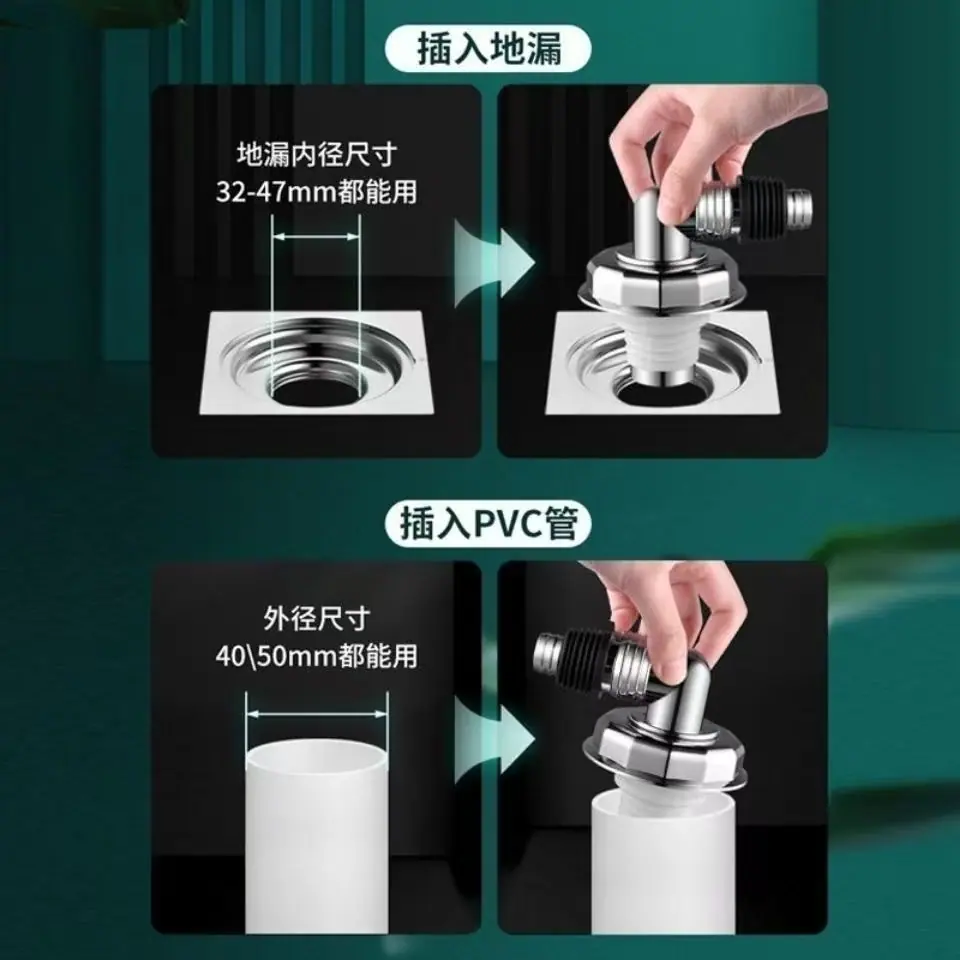 插入地漏

地漏内径尺寸
32-47mm都能用

插入PVC管

外径尺寸
40\50mm都能用