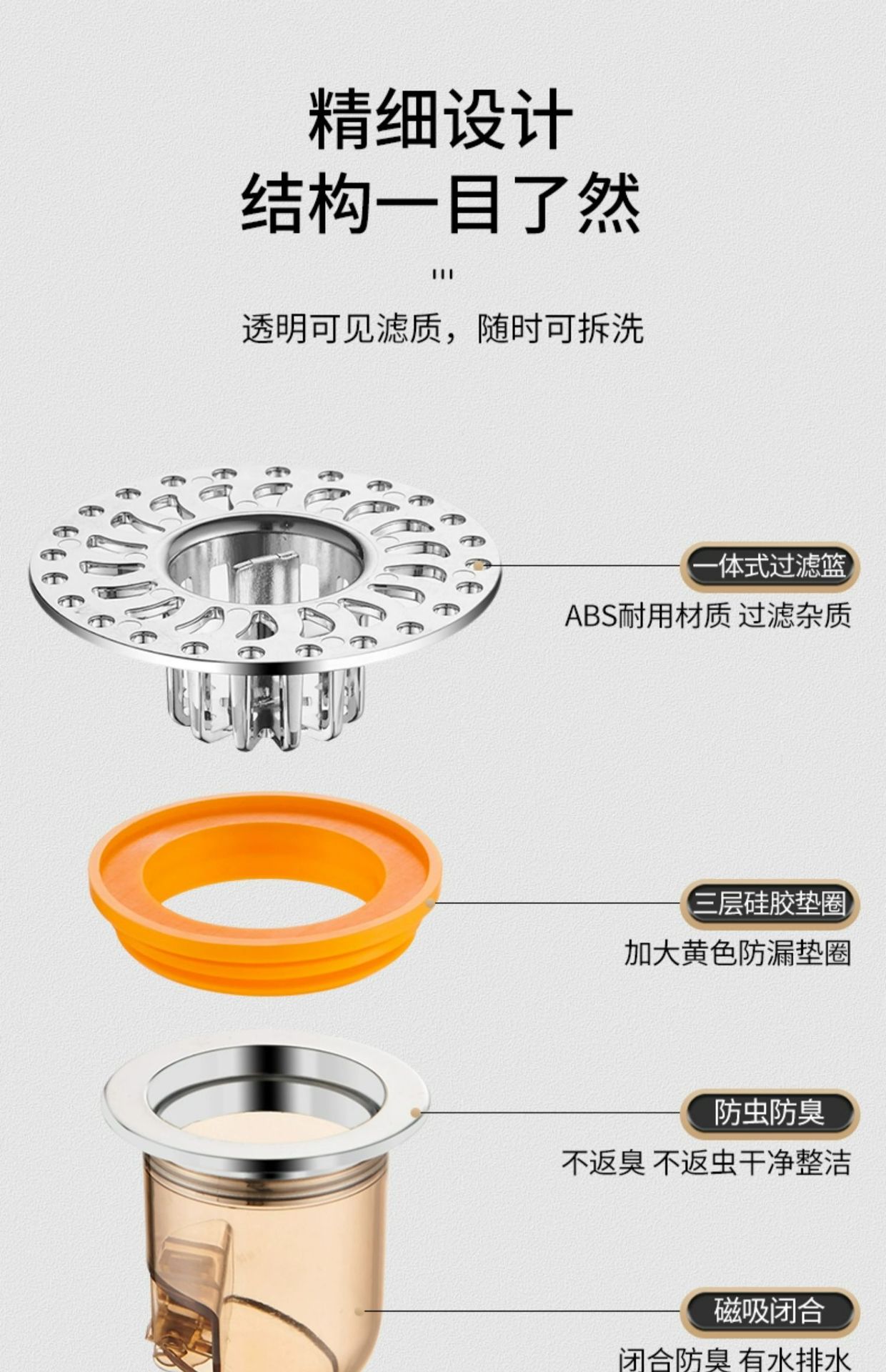 精细设计
结构一目了然

透明可见滤质，随时可拆洗

一体式过滤篮
ABS耐用材质 过滤杂质

三层硅胶垫圈
加大黄色防漏垫圈

防虫防臭
不返臭 不返虫干净整洁

磁吸闭合
闭合防臭 有水排水