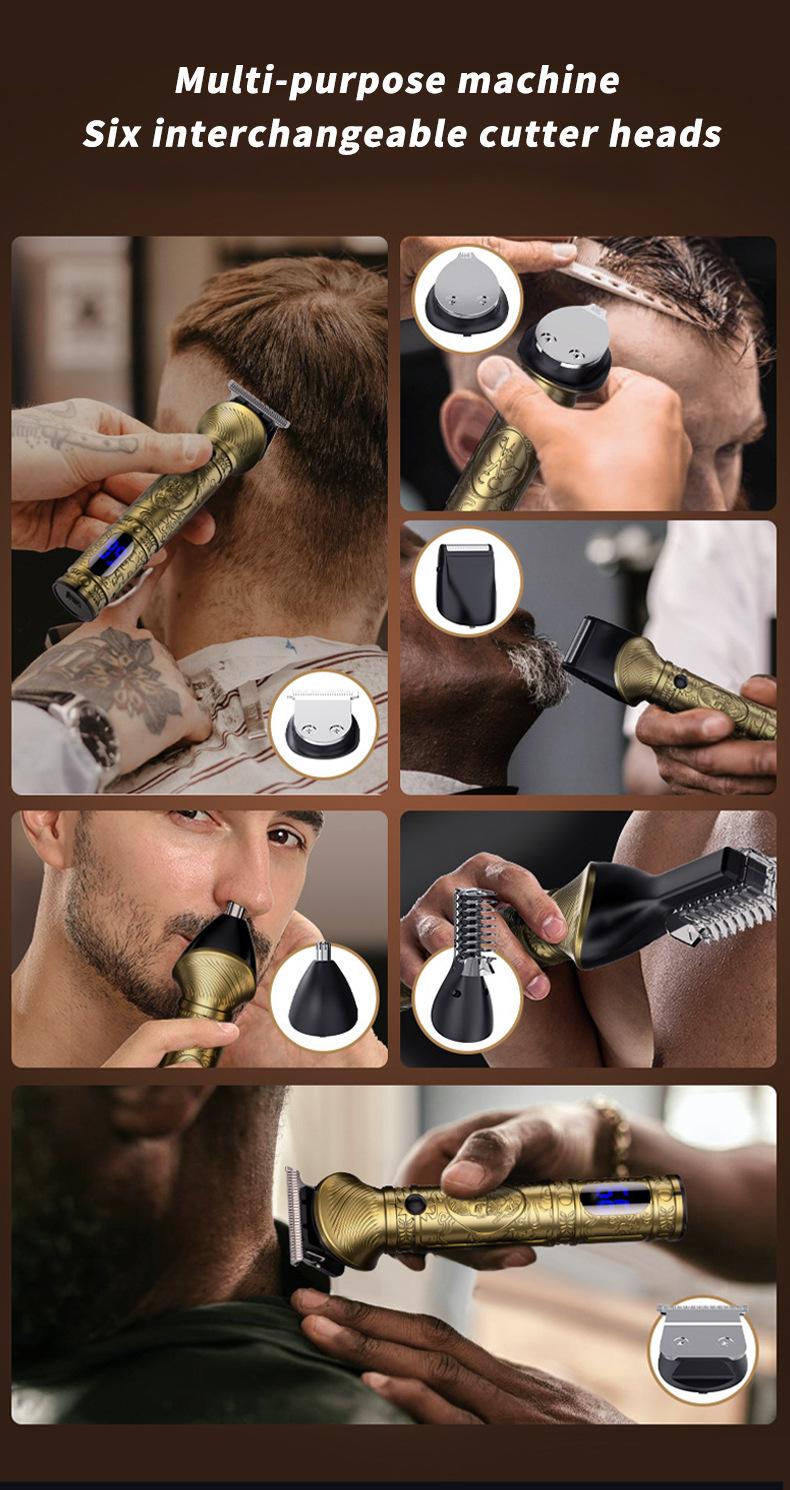 Multi-purpose machine
Six interchangeable cutter heads